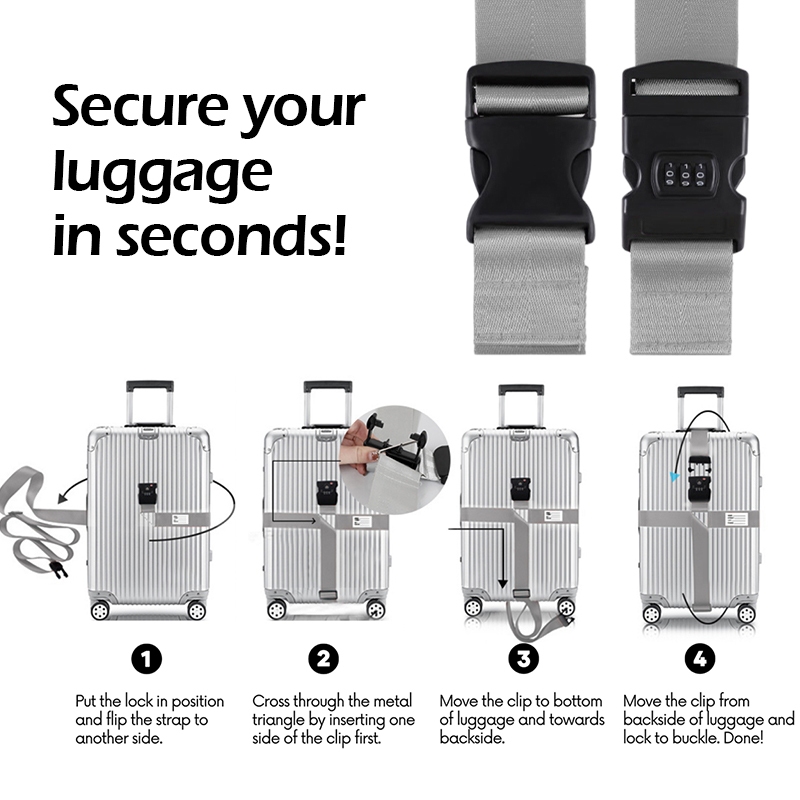 Secure your luggage in seconds!

1

Put the lock in position and flip the strap to another side.

2

Cross through the metal triangle by inserting one side of the clip first.

3

Move the clip to bottom of luggage and towards backside.

4

Move the clip from backside of luggage and lock to buckle. Done!