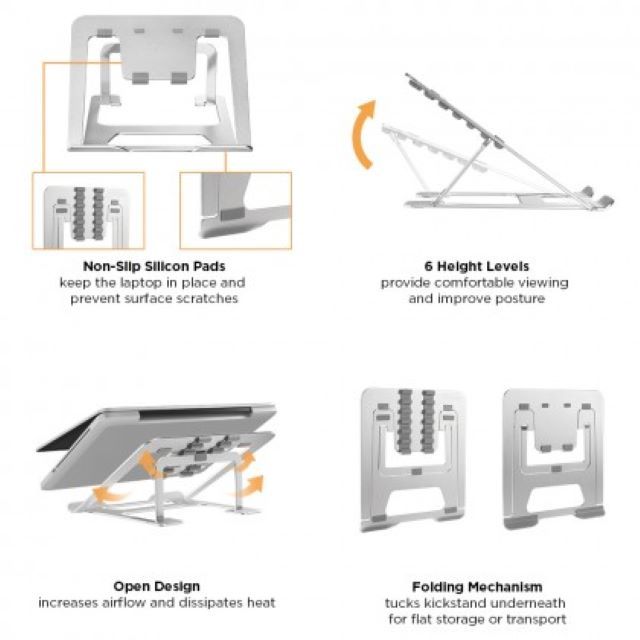 Non-Slip Silicon Pads
keep the laptop in place and prevent surface scratches

6 Height Levels
provide comfortable viewing and improve posture

Open Design
increases airflow and dissipates heat

Folding Mechanism
tucks kickstand underneath for flat storage or transport