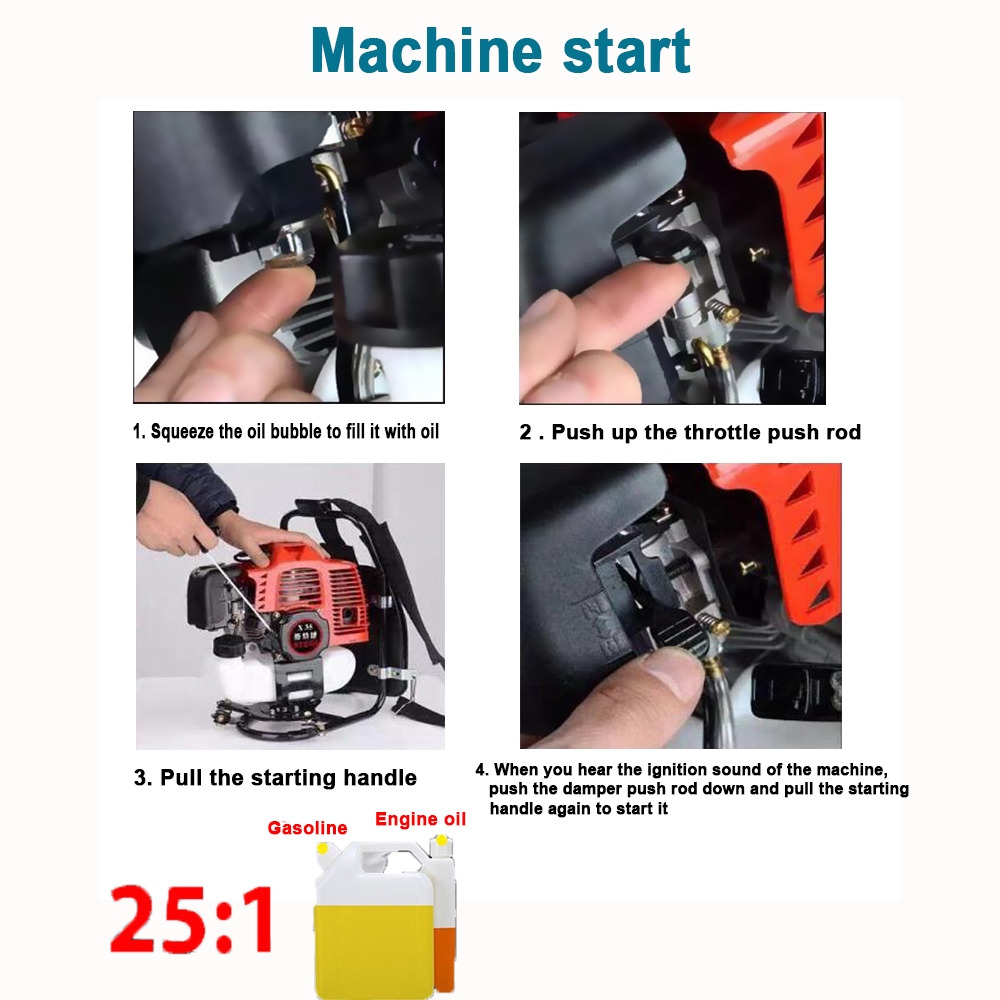 Machine start

1. Squeeze the oil bubble to fill it with oil

2 . Push up the throttle push rod

3. Pull the starting handle

4. When you hear the ignition sound of the machine, push the damper push rod down and pull the starting handle again to start it

Gasoline

Engine oil

25:1