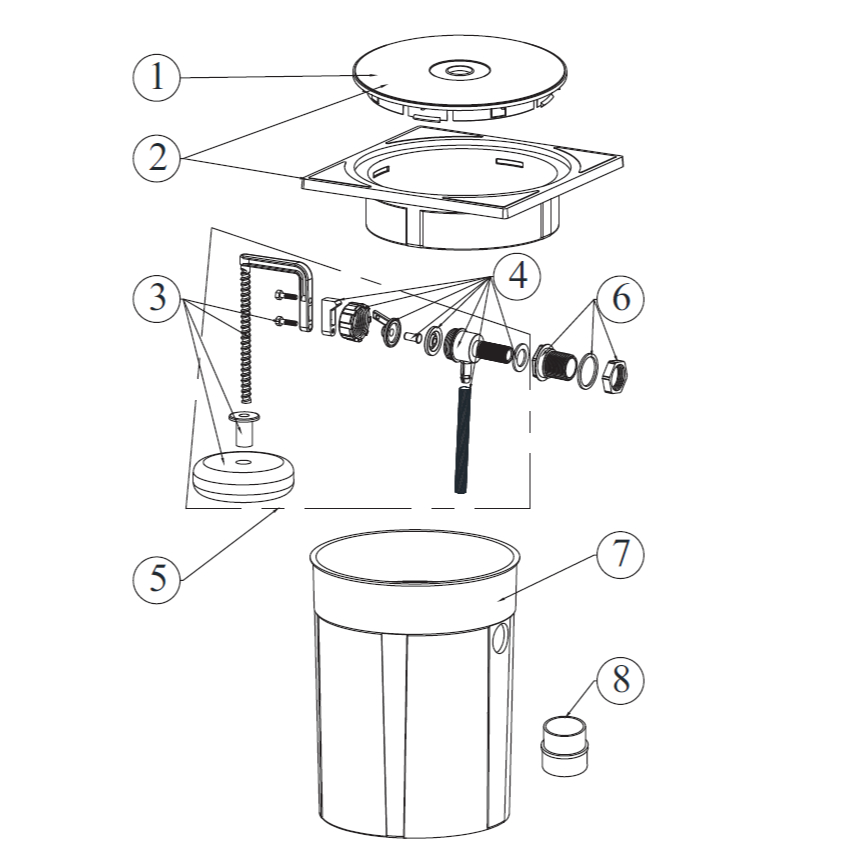 1
2
3
4
6
5
7
8