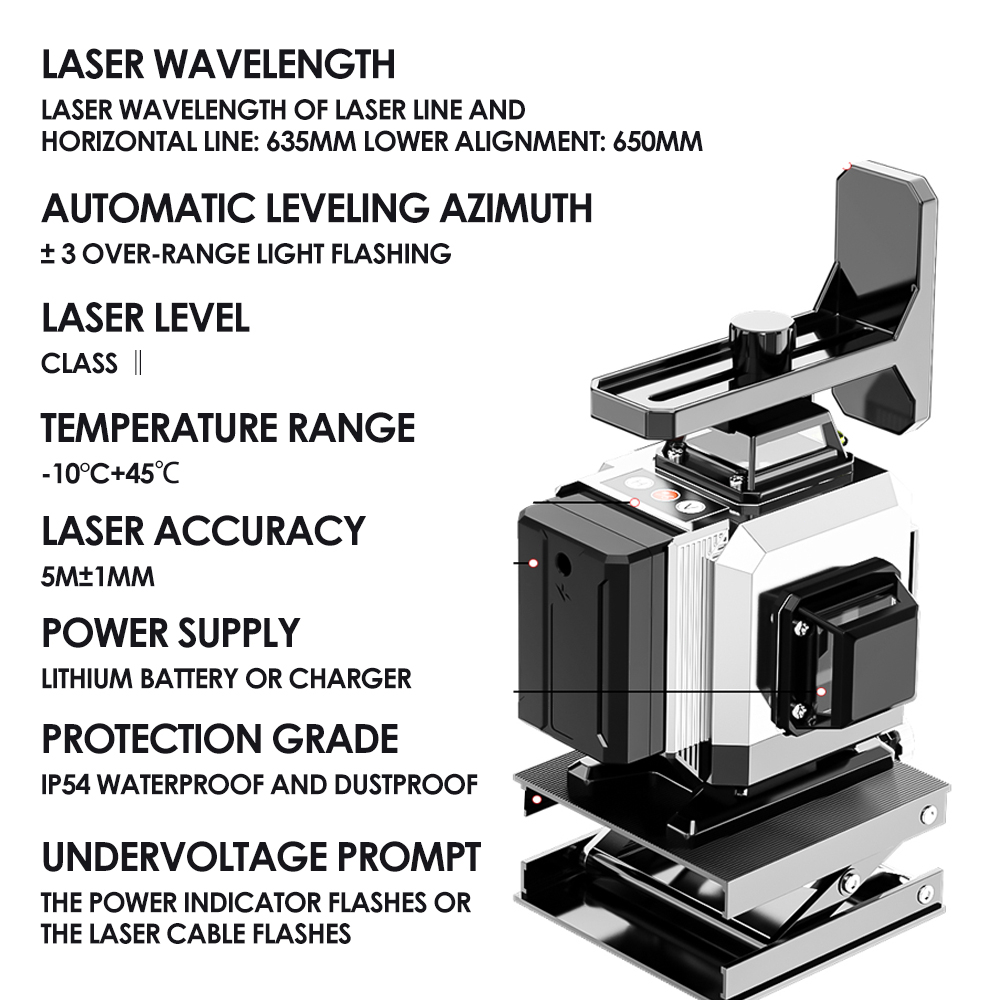 LASER WAVELENGTH
LASER WAVELENGTH OF LASER LINE AND HORIZONTAL LINE: 635MM LOWER ALIGNMENT: 650MM

AUTOMATIC LEVELING AZIMUTH
± 3 OVER-RANGE LIGHT FLASHING

LASER LEVEL
CLASS ‖

TEMPERATURE RANGE
-10°C+45℃

LASER ACCURACY
5M±1MM

POWER SUPPLY
LITHIUM BATTERY OR CHARGER

PROTECTION GRADE
IP54 WATERPROOF AND DUSTPROOF

UNDERVOLTAGE PROMPT
THE POWER INDICATOR FLASHES OR THE LASER CABLE FLASHES