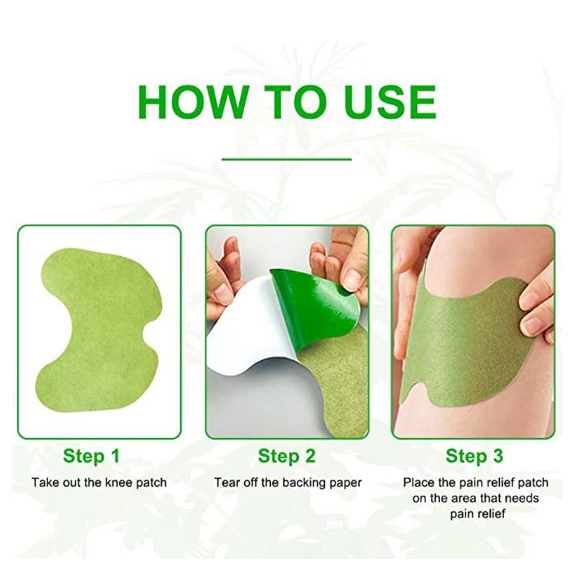 HOW TO USE

Step 1

Take out the knee patch

Step 2

Tear off the backing paper

Step 3

Place the pain relief patch on the area that needs pain relief