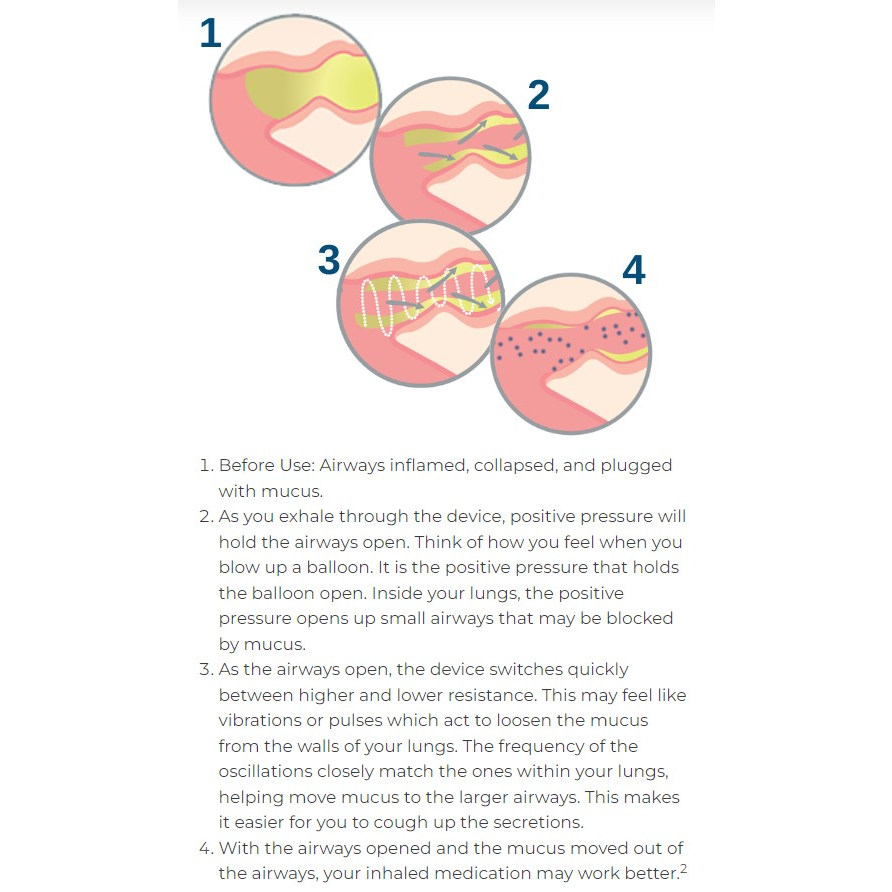 1

2

3

4

1. Before Use: Airways inflamed, collapsed, and plugged with mucus.
2. As you exhale through the device, positive pressure will hold the airways open. Think of how you feel when you blow up a balloon. It is the positive pressure that holds the balloon open. Inside your lungs, the positive pressure opens up small airways that may be blocked by mucus.
3. As the airways open, the device switches quickly between higher and lower resistance. This may feel like vibrations or pulses which act to loosen the mucus from the walls of your lungs. The frequency of the oscillations closely match the ones within your lungs, helping move mucus to the larger airways. This makes it easier for you to cough up the secretions.
4. With the airways opened and the mucus moved out of the airways, your inhaled medication may work better.$^2$