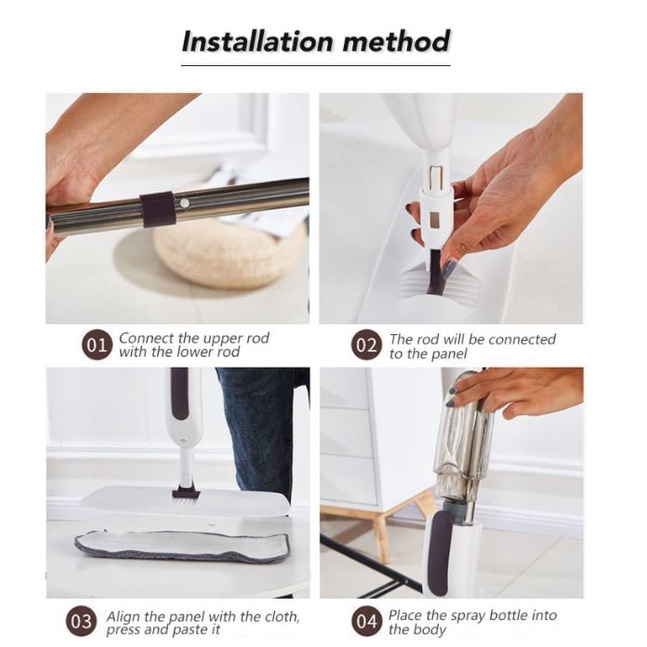 Installation method

01 Connect the upper rod with the lower rod

02 The rod will be connected to the panel

03 Align the panel with the cloth, press and paste it

04 Place the spray bottle into the body