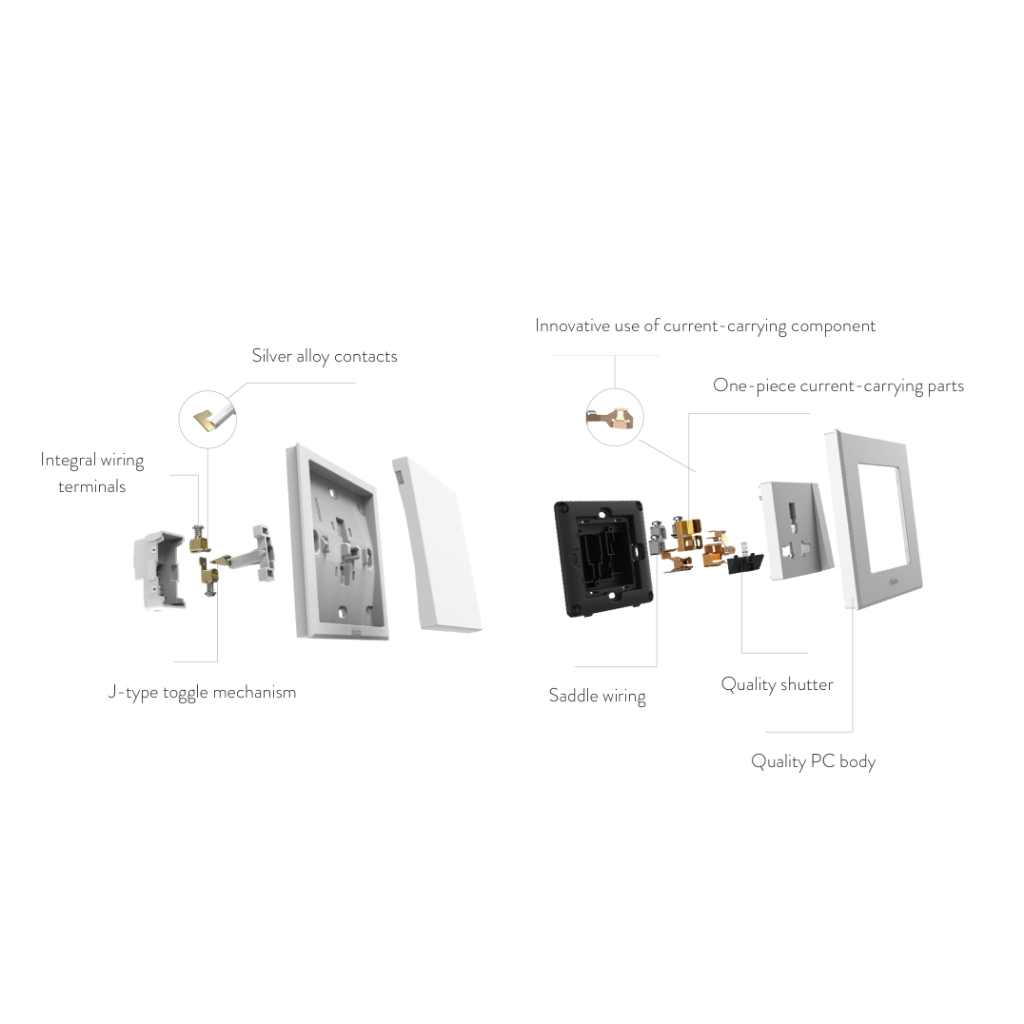 Silver alloy contacts

Integral wiring terminals

J-type toggle mechanism

Innovative use of current-carrying component

One-piece current-carrying parts

Saddle wiring

Quality shutter

Quality PC body