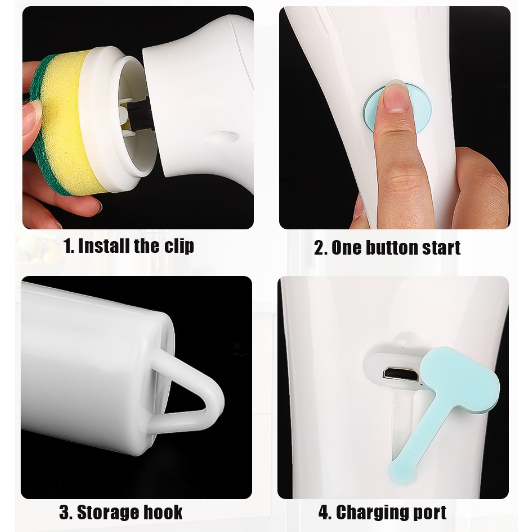 1. Install the clip

2. One button start

3. Storage hook

4. Charging port