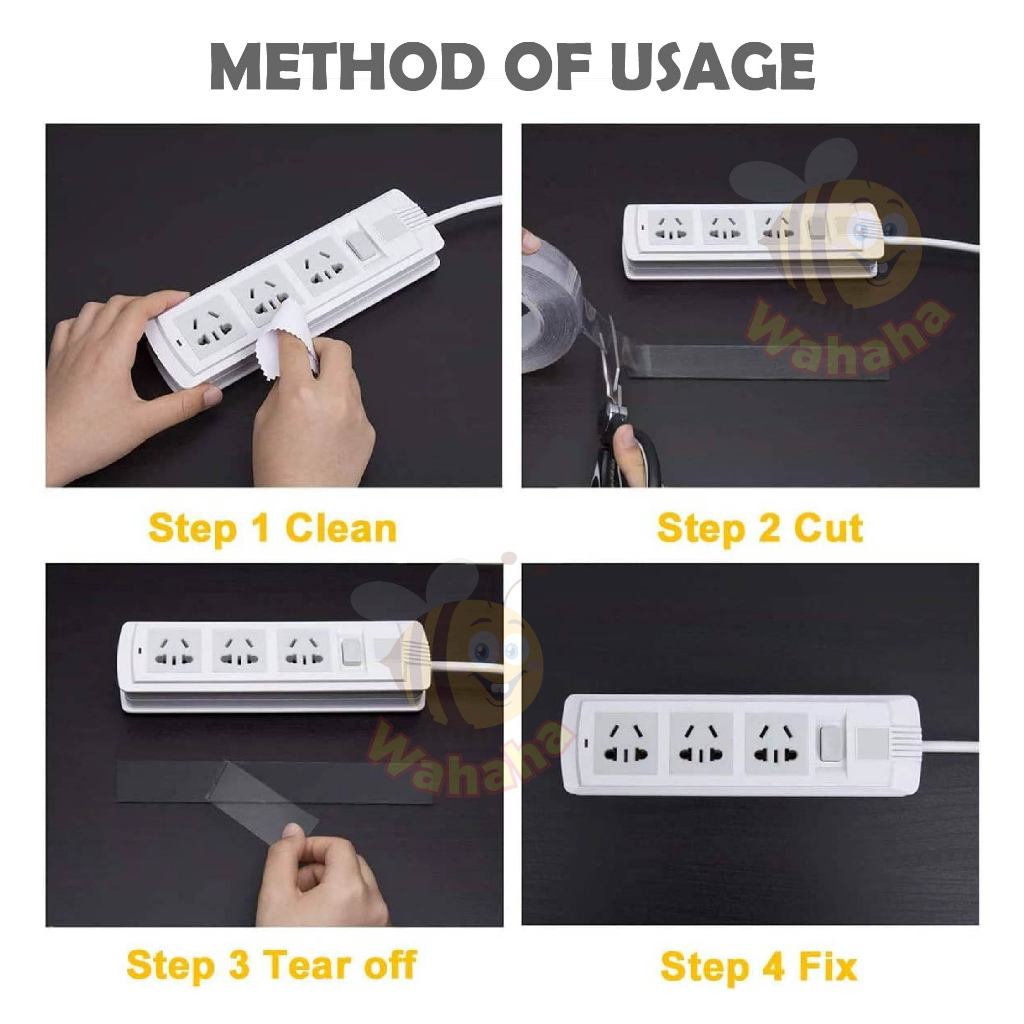 METHOD OF USAGE

Wahaha

Step 1 Clean

Step 2 Cut

Wahaha

Step 3 Tear off

Step 4 Fix