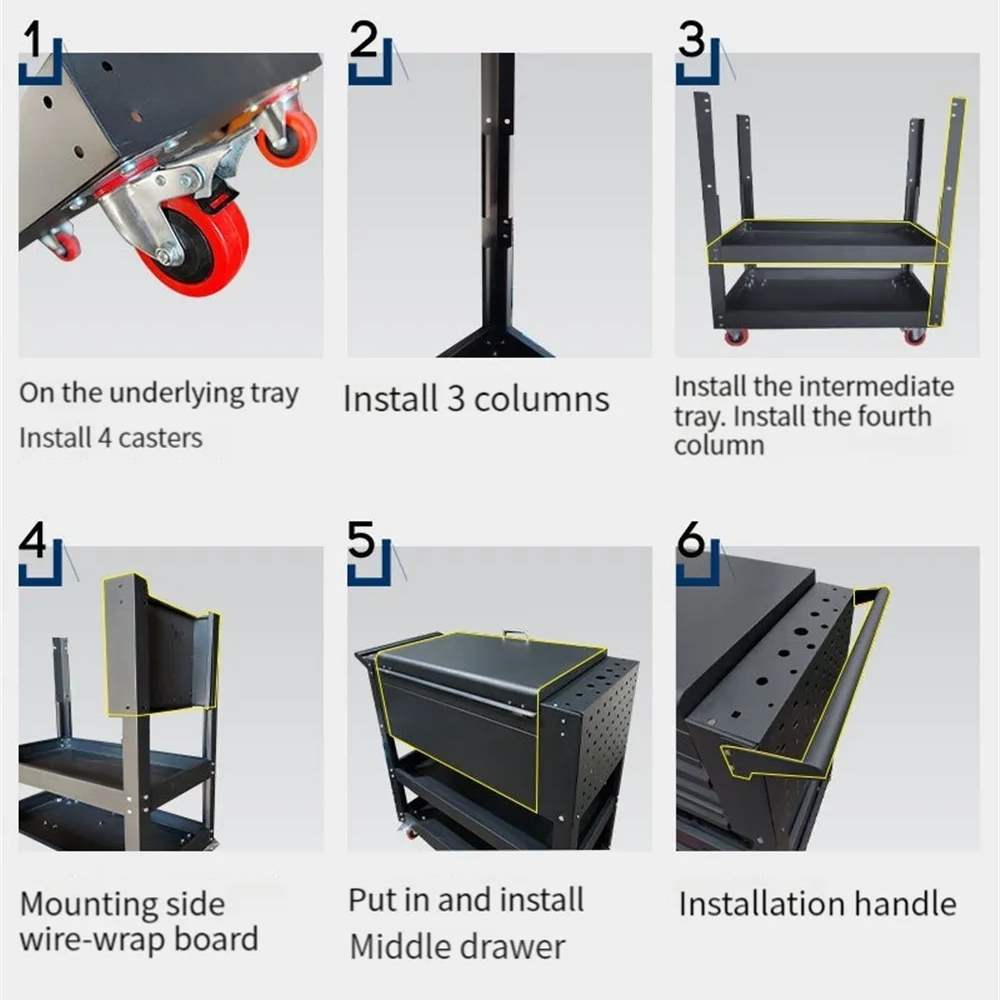 1

On the underlying tray
Install 4 casters

2

Install 3 columns

3

Install the intermediate tray. Install the fourth column

4

Mounting side wire-wrap board

5

Put in and install
Middle drawer

6

Installation handle