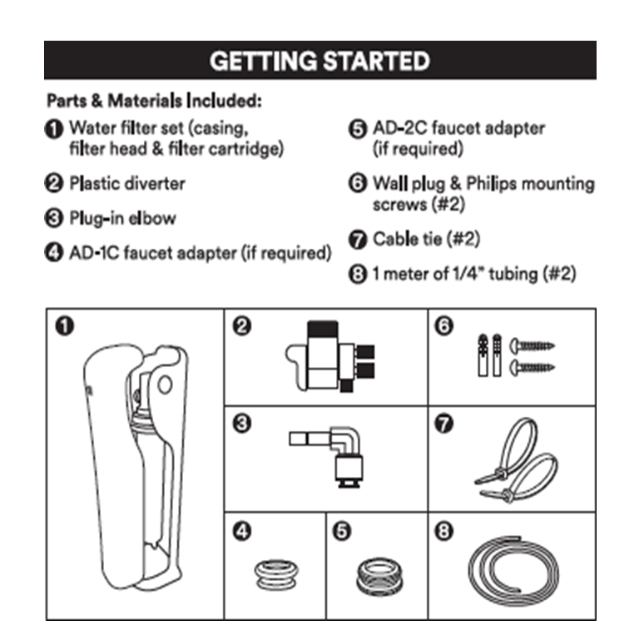 GETTING STARTED

Parts & Materials Included:

❶ Water filter set (casing, filter head & filter cartridge)

❷ Plastic diverter

❸ Plug-in elbow

❹ AD-1C faucet adapter (if required)

❺ AD-2C faucet adapter (if required)

❻ Wall plug & Philips mounting screws (#2)

❼ Cable tie (#2)

❽ 1 meter of 1/4" tubing (#2)

❶

❷

❻

❸

❼

❹

❺

❽