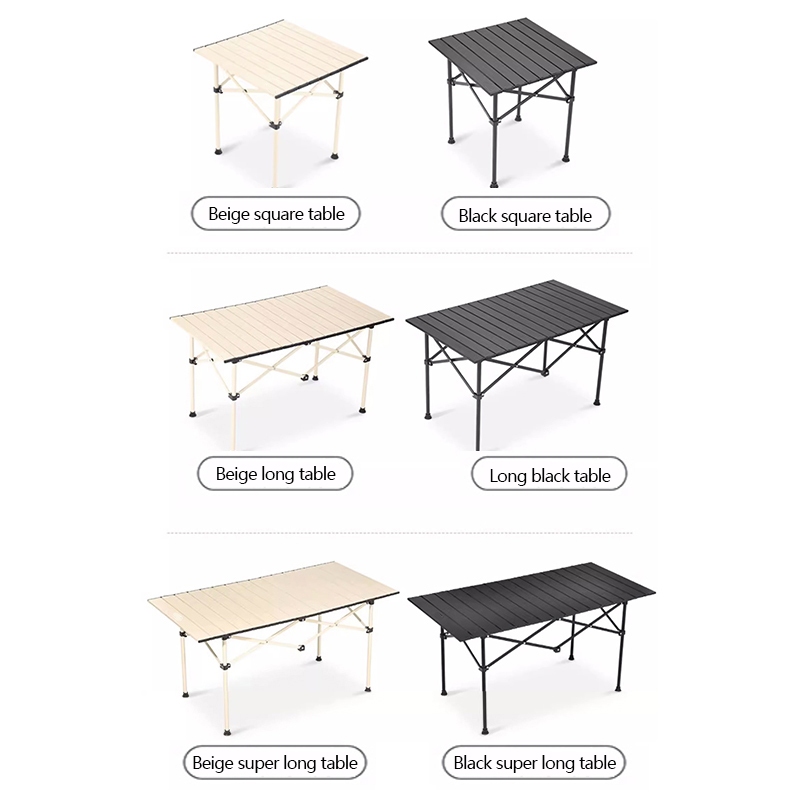 Beige square table

Black square table

Beige long table

Long black table

Beige super long table

Black super long table