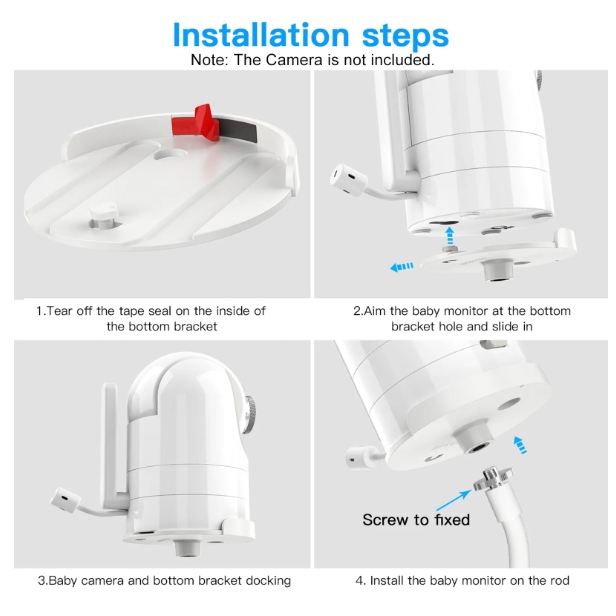 Installation steps
Note: The Camera is not included.

1.Tear off the tape seal on the inside of the bottom bracket

2.Aim the baby monitor at the bottom bracket hole and slide in

3.Baby camera and bottom bracket docking

Screw to fixed

4. Install the baby monitor on the rod