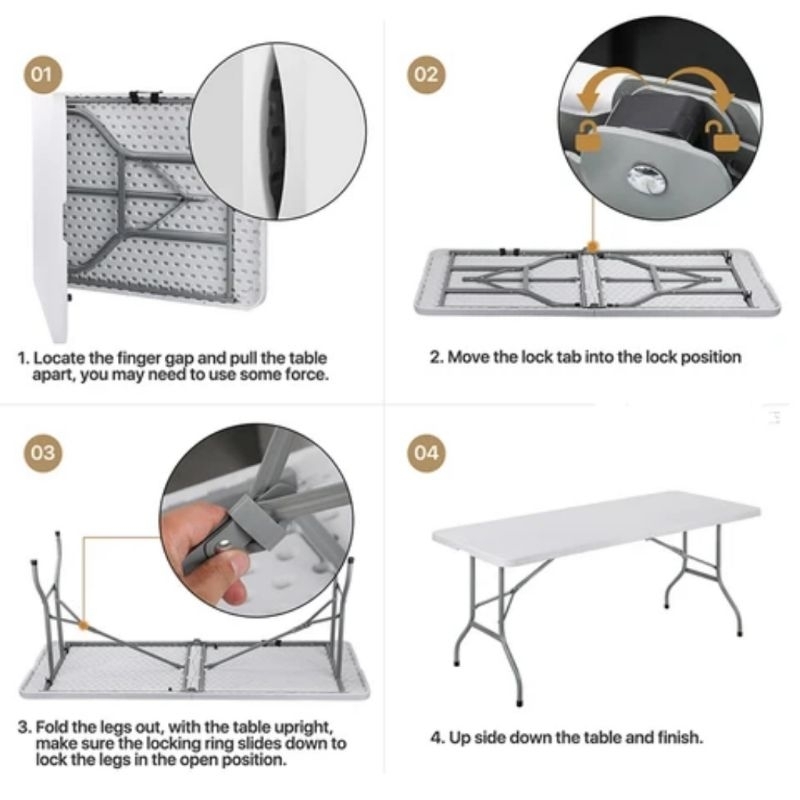 01

1. Locate the finger gap and pull the table apart, you may need to use some force.

02

2. Move the lock tab into the lock position

03

3. Fold the legs out, with the table upright, make sure the locking ring slides down to lock the legs in the open position.

04

4. Up side down the table and finish.