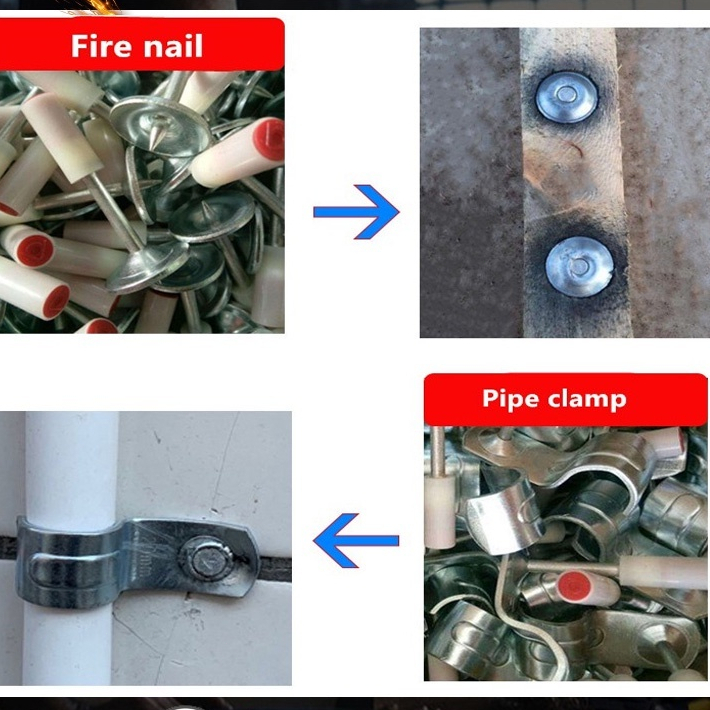 Fire nail

Pipe clamp