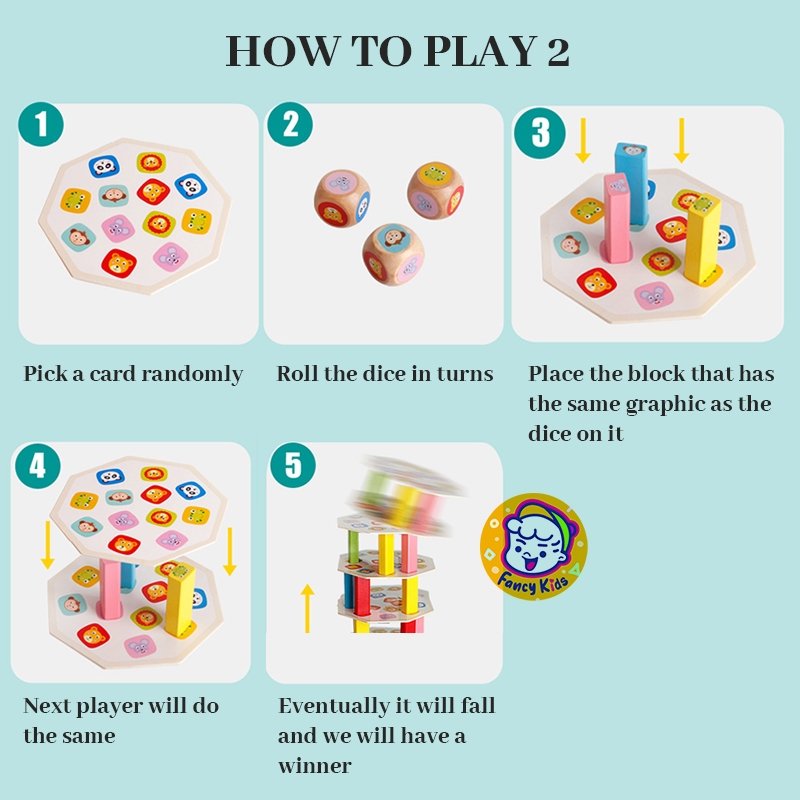 HOW TO PLAY 2

1

Pick a card randomly

2

Roll the dice in turns

3

Place the block that has the same graphic as the dice on it

4

Next player will do the same

5

Eventually it will fall and we will have a winner

Fancy Kids