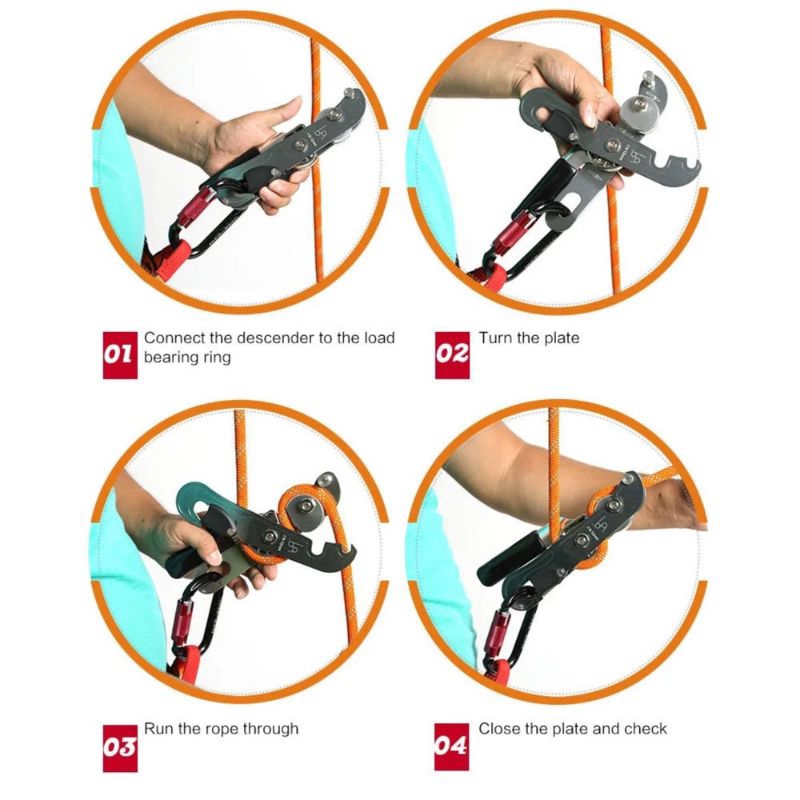 01 Connect the descender to the load bearing ring

02 Turn the plate

03 Run the rope through

04 Close the plate and check