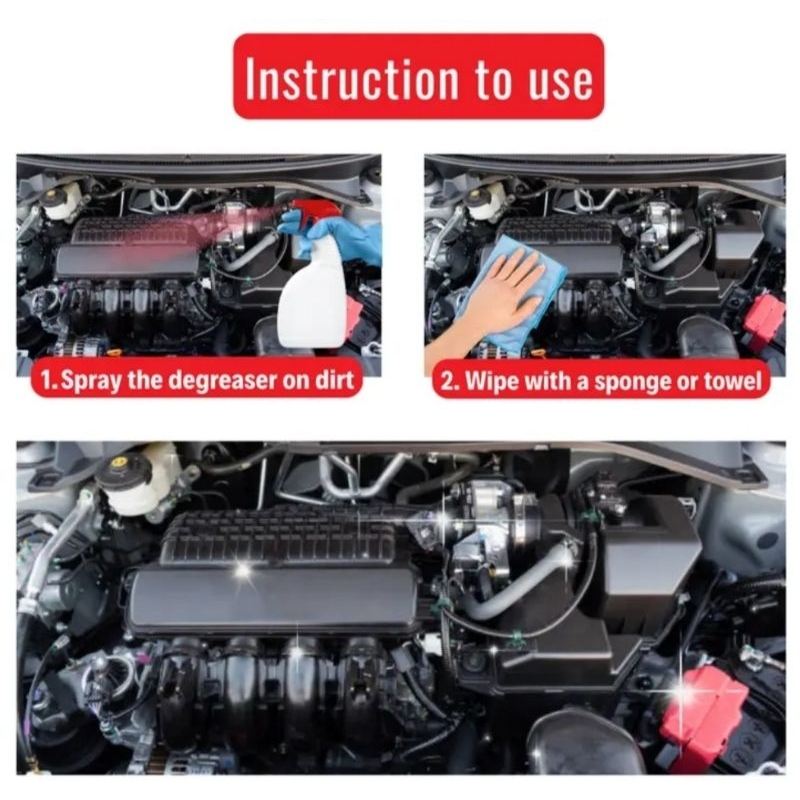 Instruction to use

1. Spray the degreaser on dirt

2. Wipe with a sponge or towel