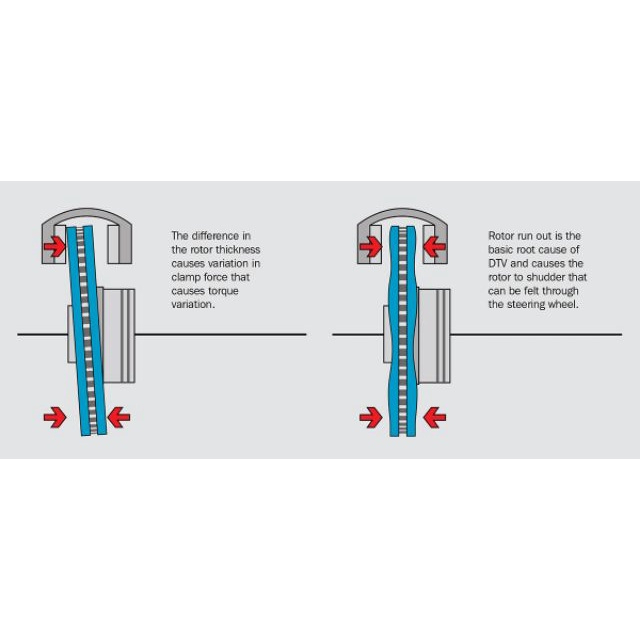 The difference in the rotor thickness causes variation in clamp force that causes torque variation.

Rotor run out is the basic root cause of DTV and causes the rotor to shudder that can be felt through the steering wheel.