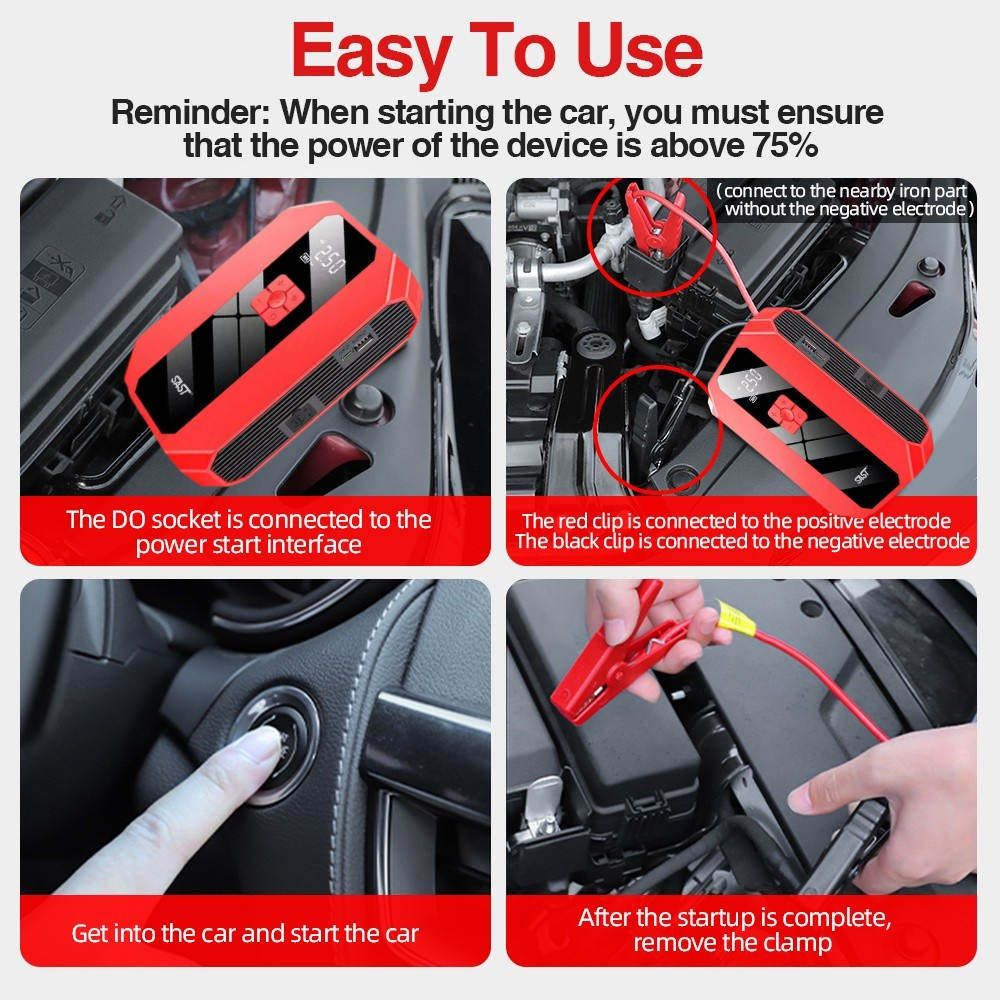 Easy To Use

Reminder: When starting the car, you must ensure that the power of the device is above 75%

250

SAST

The DO socket is connected to the power start interface

( connect to the nearby iron part without the negative electrode )

250

SAST

The red clip is connected to the positive electrode
The black clip is connected to the negative electrode

Get into the car and start the car

After the startup is complete, remove the clamp