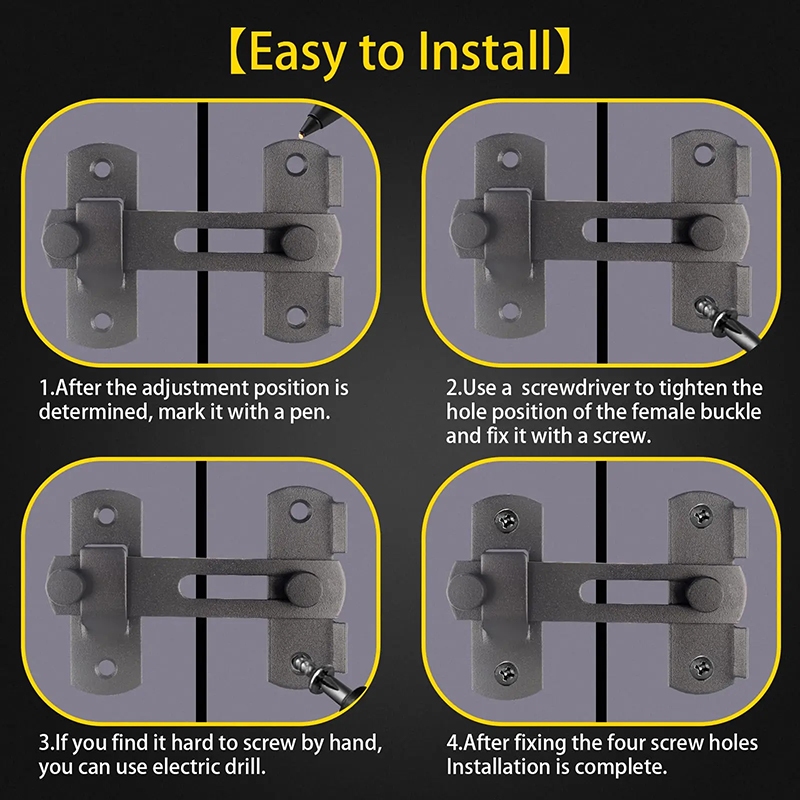 【Easy to Install】

1.After the adjustment position is determined, mark it with a pen.

2.Use a  screwdriver to tighten the hole position of the female buckle and fix it with a screw.

3.If you find it hard to screw by hand, you can use electric drill.

4.After fixing the four screw holes Installation is complete.