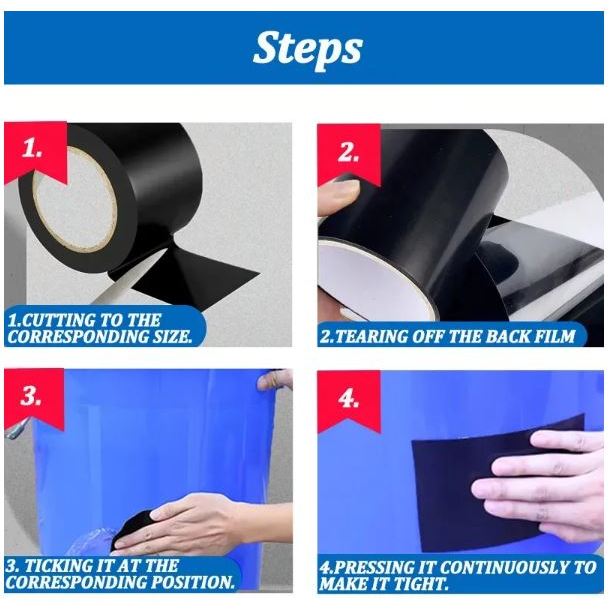 Steps

1.

1.CUTTING TO THE CORRESPONDING SIZE.

2.

2.TEARING OFF THE BACK FILM

3.

3. TICKING IT AT THE CORRESPONDING POSITION.

4.

4.PRESSING IT CONTINUOUSLY TO MAKE IT TIGHT.