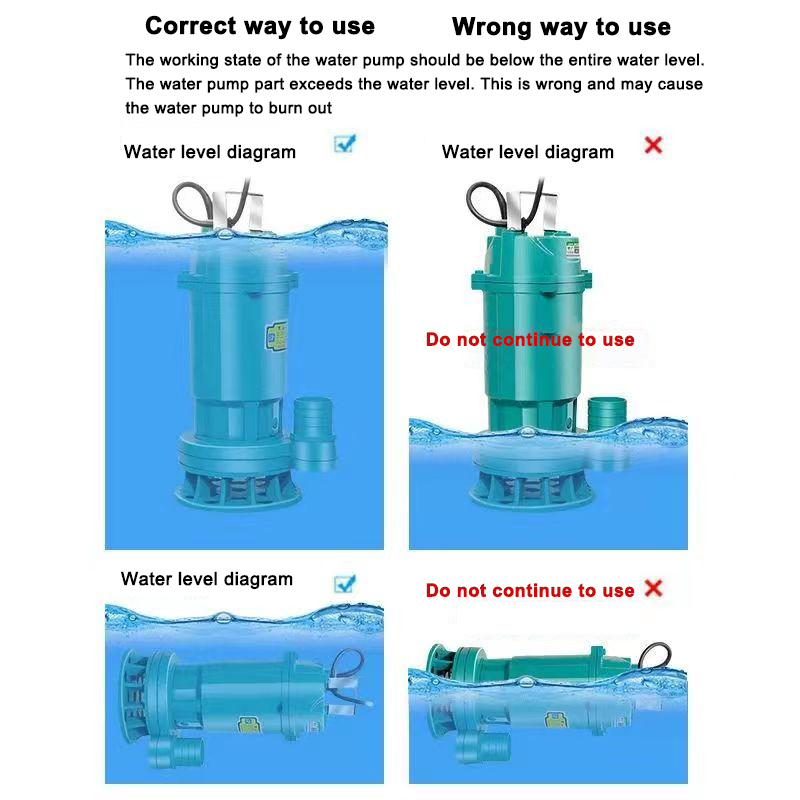 Correct way to use

Wrong way to use

The working state of the water pump should be below the entire water level. The water pump part exceeds the water level. This is wrong and may cause the water pump to burn out

Water level diagram

Water level diagram

Do not continue to use

Water level diagram

Do not continue to use