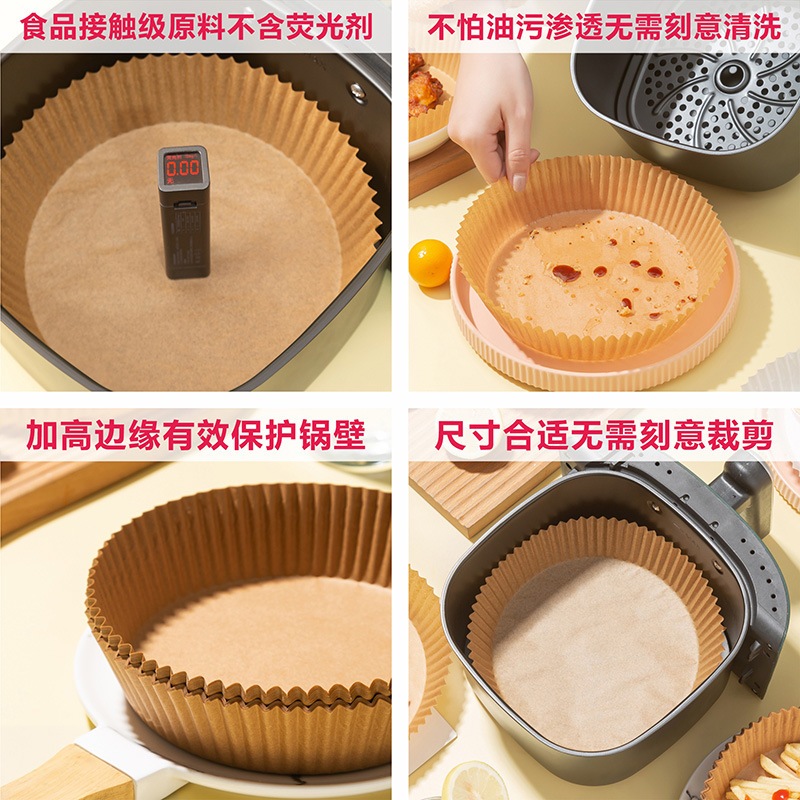 食品接触级原料不含荧光剂

0.00

不怕油污渗透无需刻意清洗

加高边缘有效保护锅壁

尺寸合适无需刻意裁剪