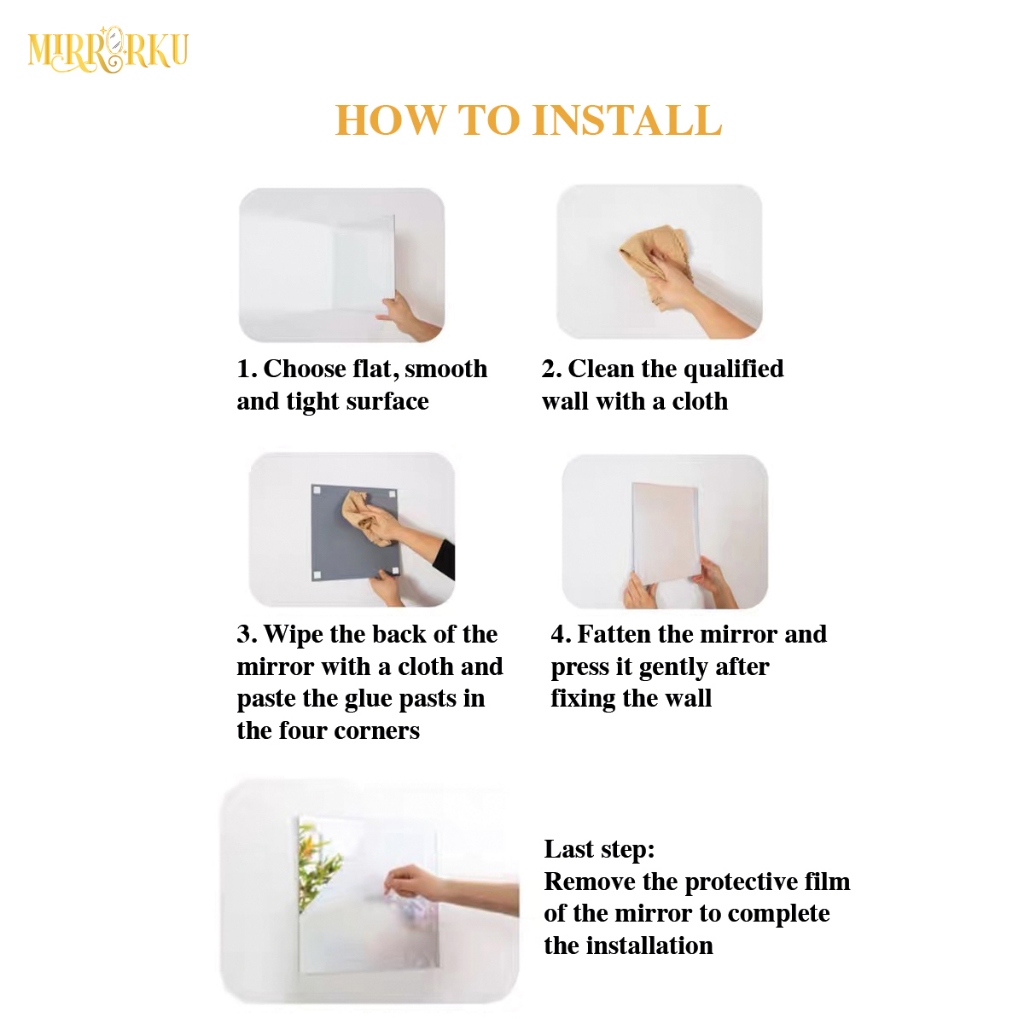 MIRRORKU

HOW TO INSTALL

1. Choose flat, smooth and tight surface

2. Clean the qualified wall with a cloth

3. Wipe the back of the mirror with a cloth and paste the glue pasts in the four corners

4. Fatten the mirror and press it gently after fixing the wall

Last step:
Remove the protective film of the mirror to complete the installation