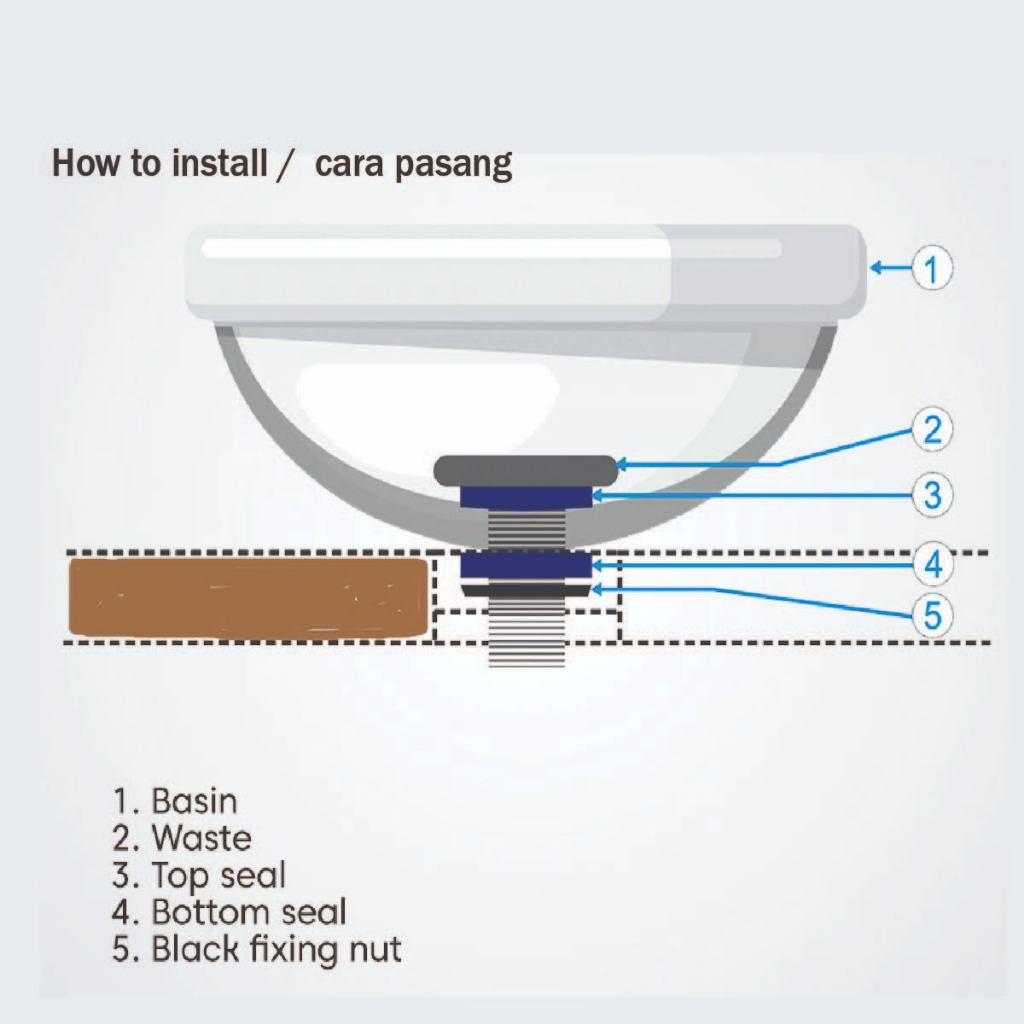 How to install / cara pasang

1
2
3
4
5

1. Basin
2. Waste
3. Top seal
4. Bottom seal
5. Black fixing nut