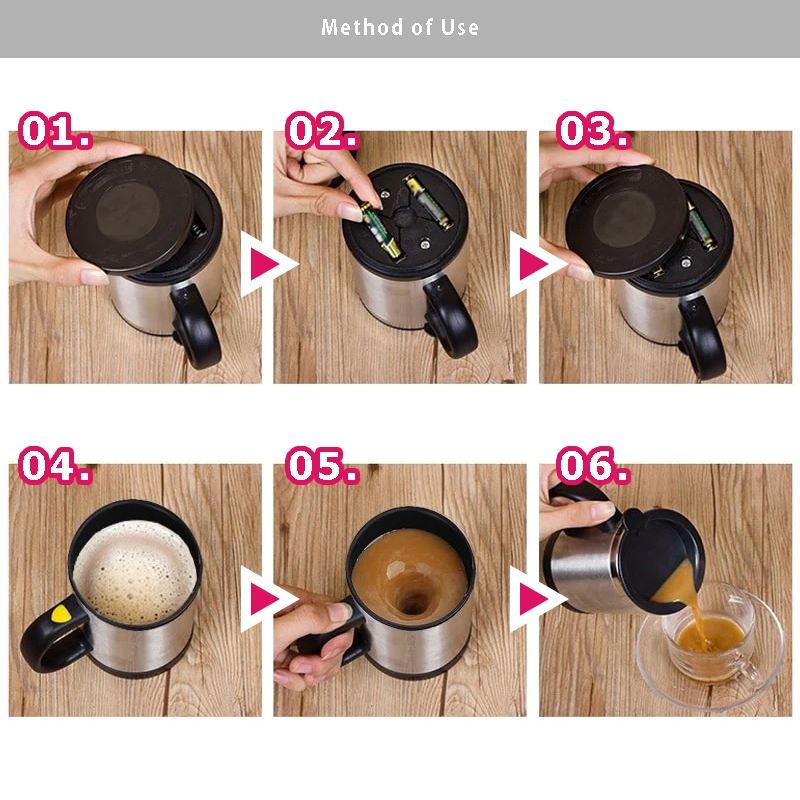 Method of Use

01.

02.

03.

04.

05.

06.