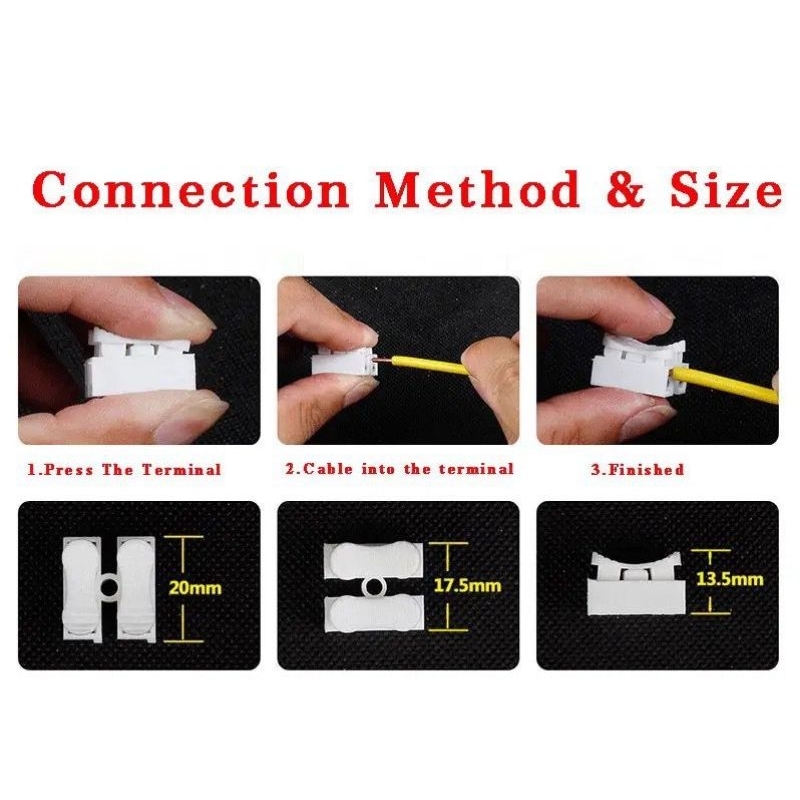 Connection Method & Size

1.Press The Terminal

2.Cable into the terminal

3.Finished

20mm

17.5mm

13.5mm