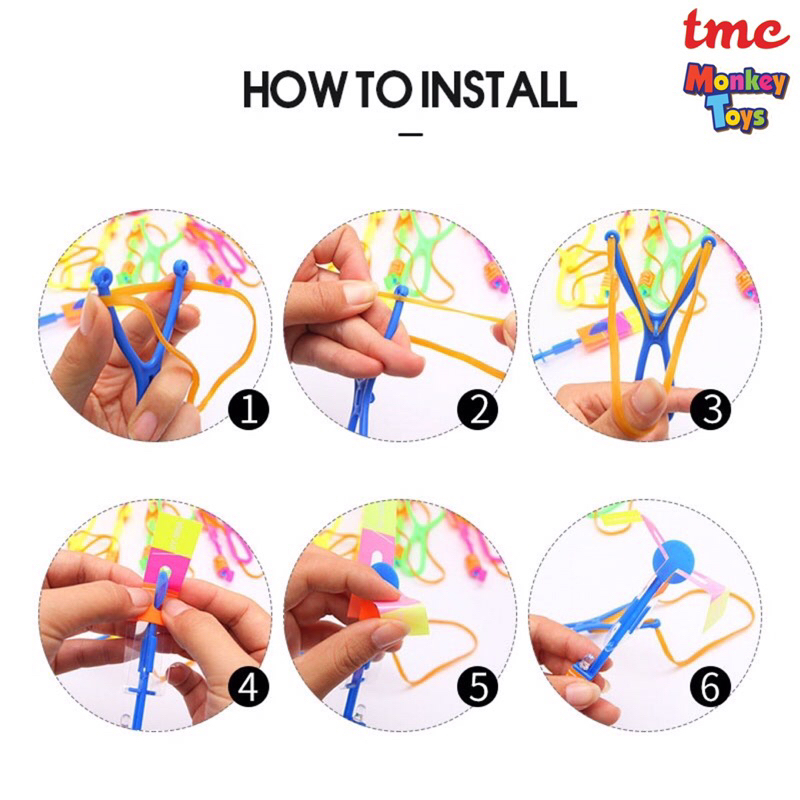 tmc
Monkey Toys

HOW TO INSTALL

1

2

3

4

5

6