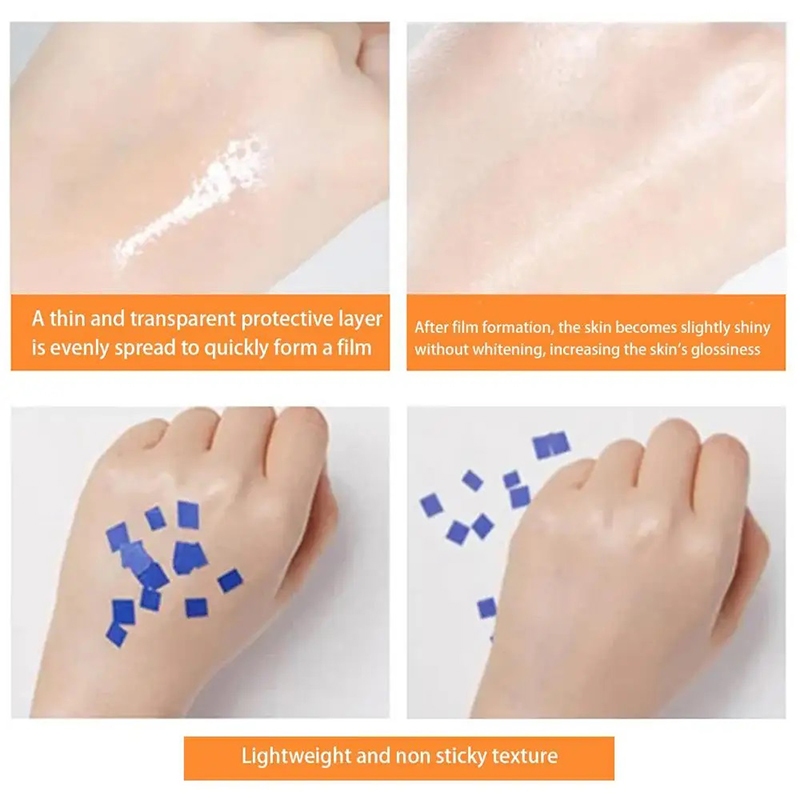 A thin and transparent protective layer is evenly spread to quickly form a film

After film formation, the skin becomes slightly shiny without whitening, increasing the skin's glossiness

Lightweight and non sticky texture