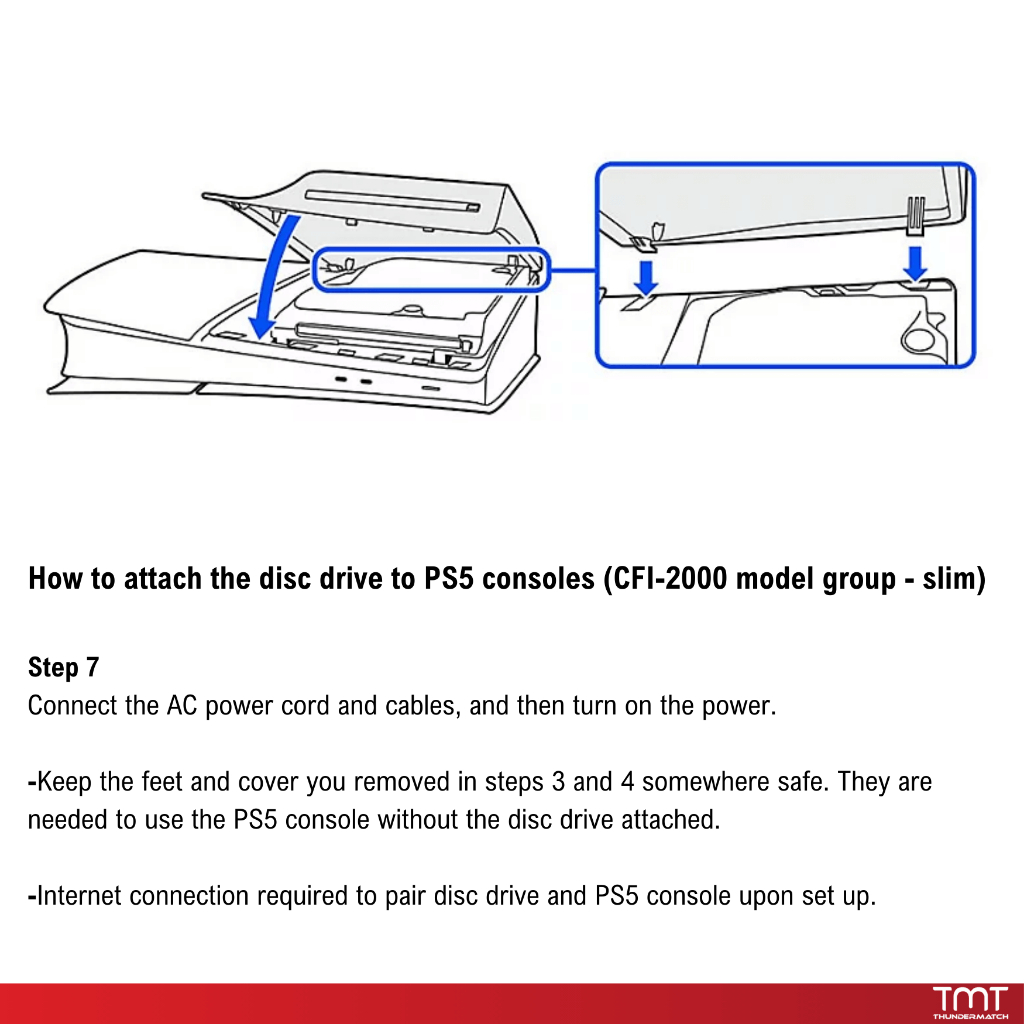 How to attach the disc drive to PS5 consoles (CFI-2000 model group - slim)

Step 7
Connect the AC power cord and cables, and then turn on the power.

-Keep the feet and cover you removed in steps 3 and 4 somewhere safe. They are needed to use the PS5 console without the disc drive attached.

-Internet connection required to pair disc drive and PS5 console upon set up.

TMT
THUNDERMATCH