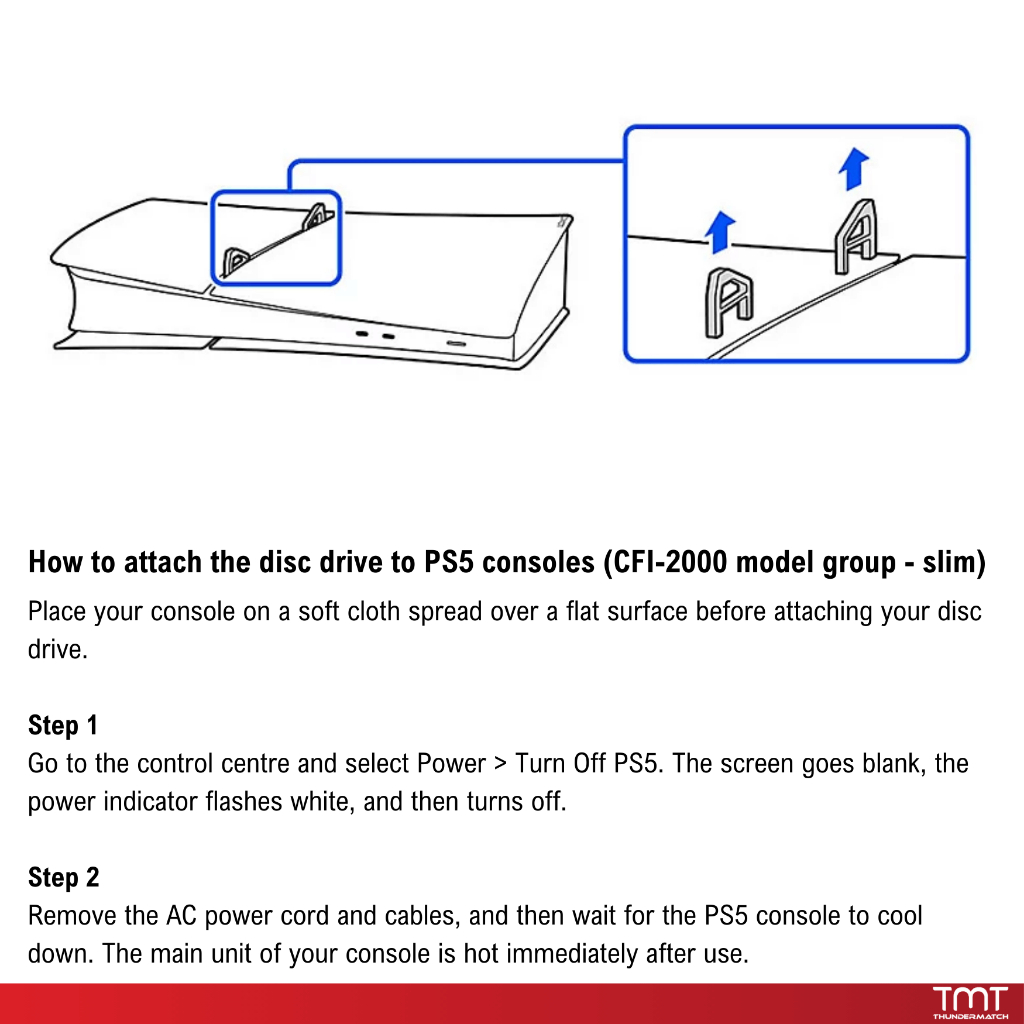 How to attach the disc drive to PS5 consoles (CFI-2000 model group - slim)

Place your console on a soft cloth spread over a flat surface before attaching your disc drive.

Step 1
Go to the control centre and select Power > Turn Off PS5. The screen goes blank, the power indicator flashes white, and then turns off.

Step 2
Remove the AC power cord and cables, and then wait for the PS5 console to cool down. The main unit of your console is hot immediately after use.

TMT
THUNDERMATCH