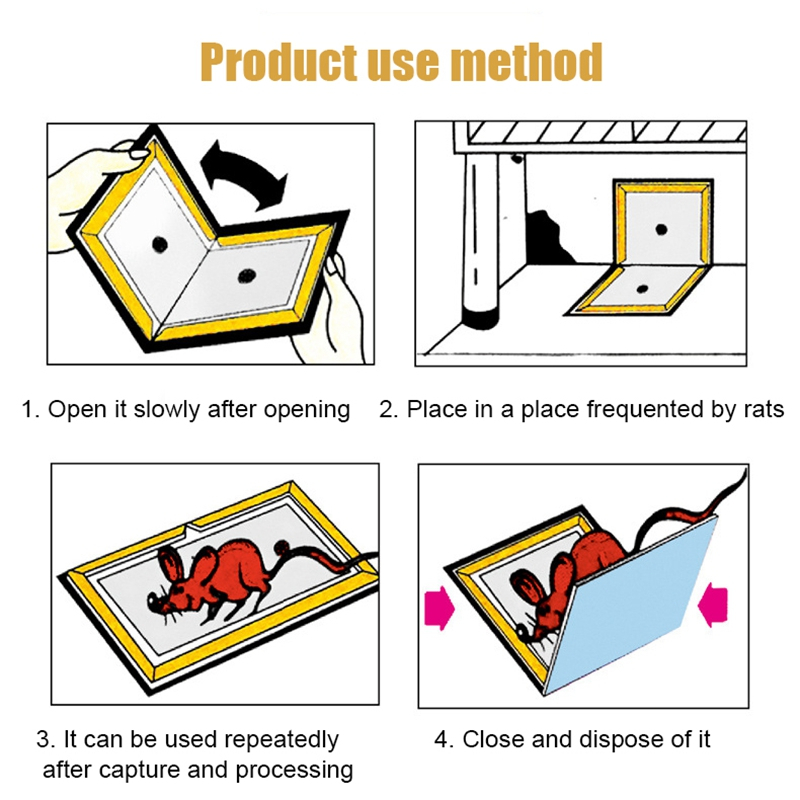 Product use method

1. Open it slowly after opening

2. Place in a place frequented by rats

3. It can be used repeatedly after capture and processing

4. Close and dispose of it