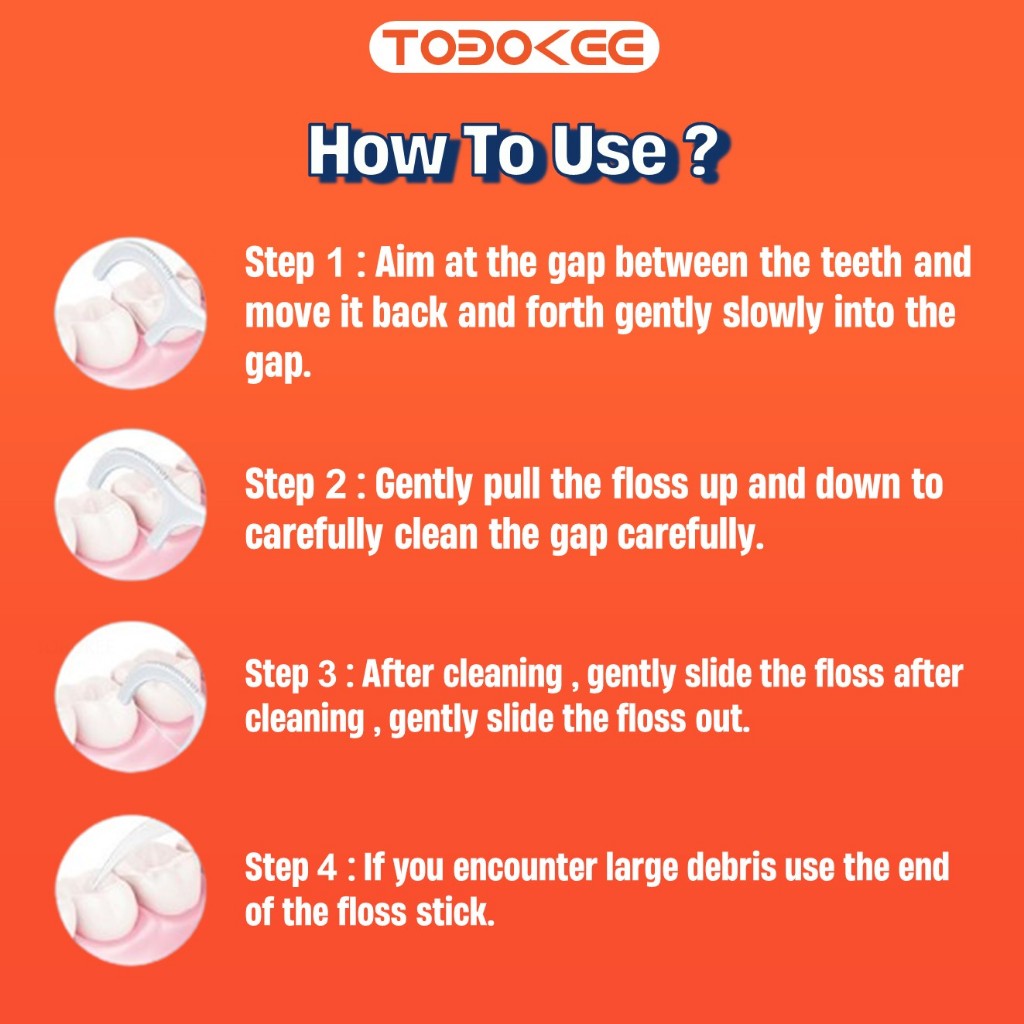 TODOKEE

How To Use ?

Step 1 : Aim at the gap between the teeth and move it back and forth gently slowly into the gap.

Step 2 : Gently pull the floss up and down to carefully clean the gap carefully.

Step 3 : After cleaning , gently slide the floss after cleaning , gently slide the floss out.

Step 4 : If you encounter large debris use the end of the floss stick.