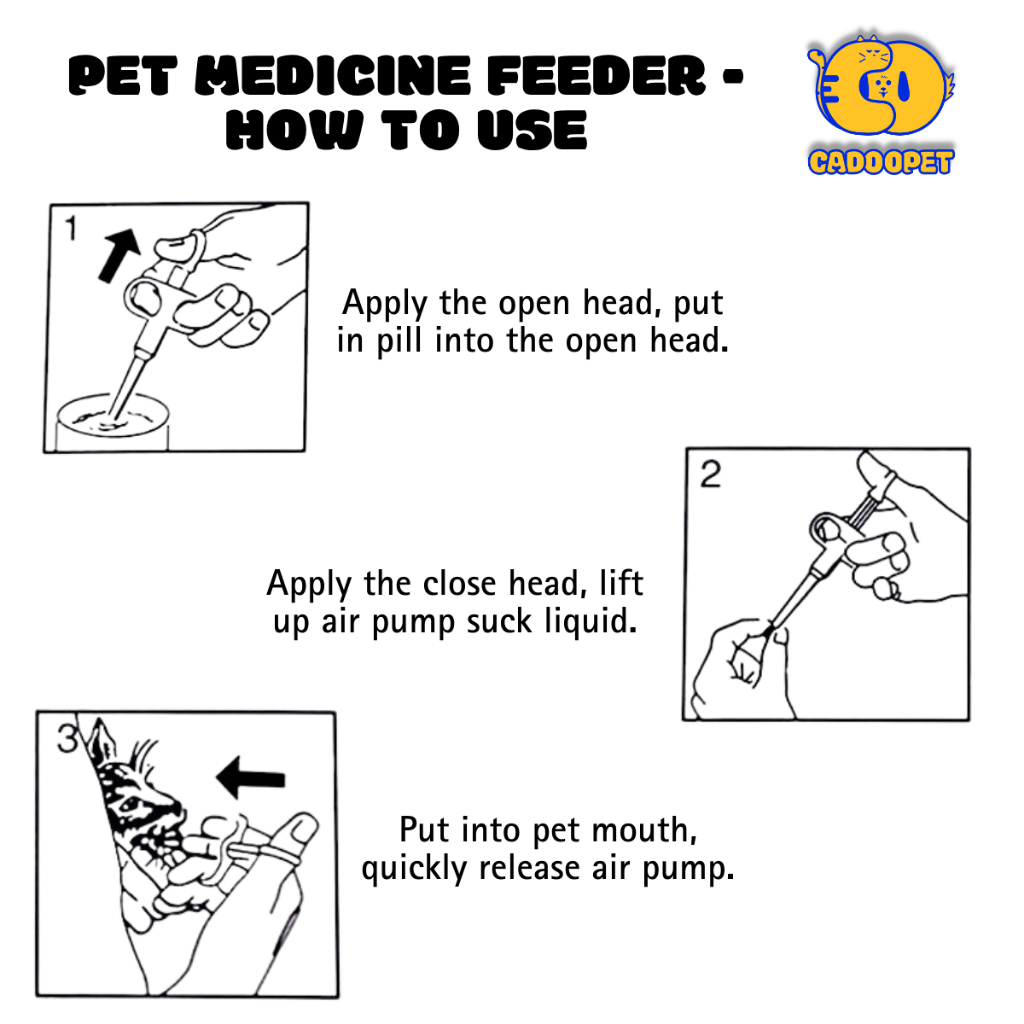 PET MEDICINE FEEDER - HOW TO USE

CADOOPET

1

Apply the open head, put in pill into the open head.

2

Apply the close head, lift up air pump suck liquid.

3

Put into pet mouth, quickly release air pump.