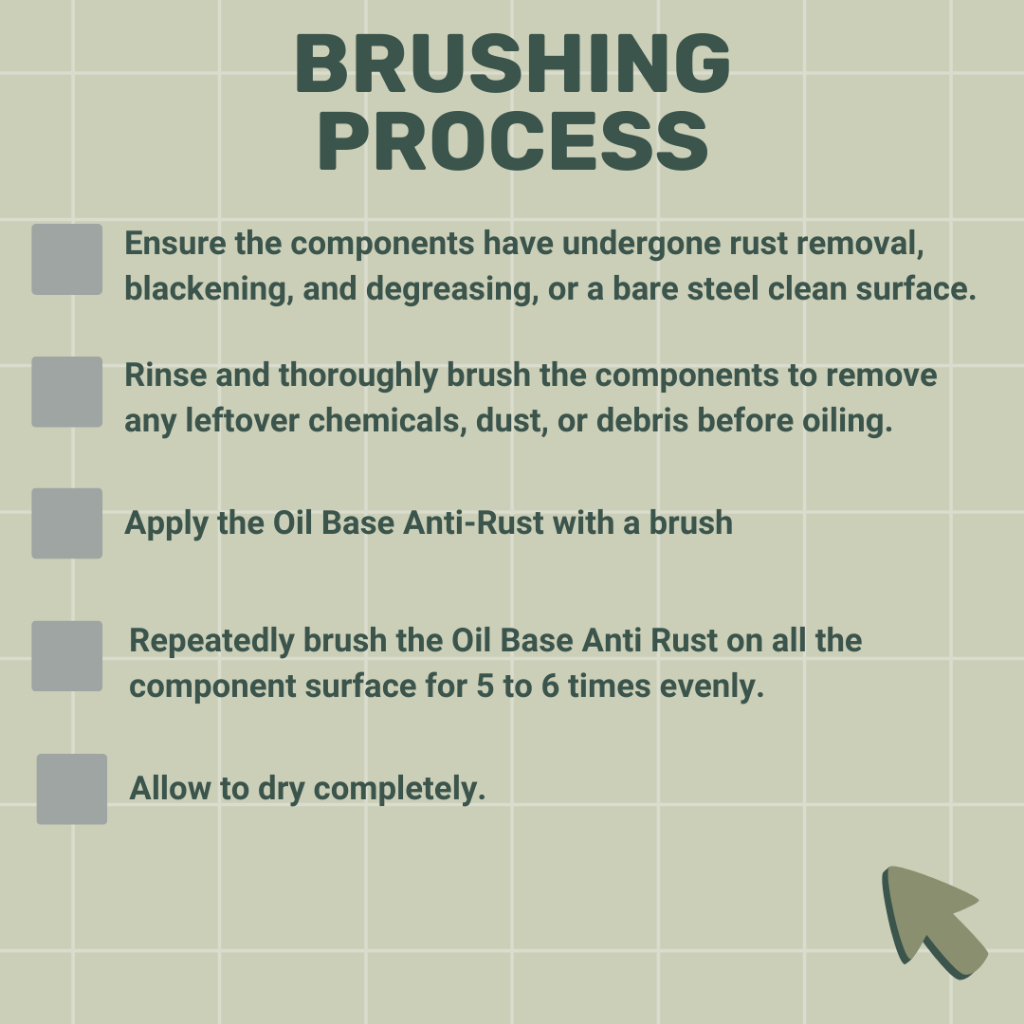 BRUSHING PROCESS

Ensure the components have undergone rust removal, blackening, and degreasing, or a bare steel clean surface.

Rinse and thoroughly brush the components to remove any leftover chemicals, dust, or debris before oiling.

Apply the Oil Base Anti-Rust with a brush

Repeatedly brush the Oil Base Anti Rust on all the component surface for 5 to 6 times evenly.

Allow to dry completely.