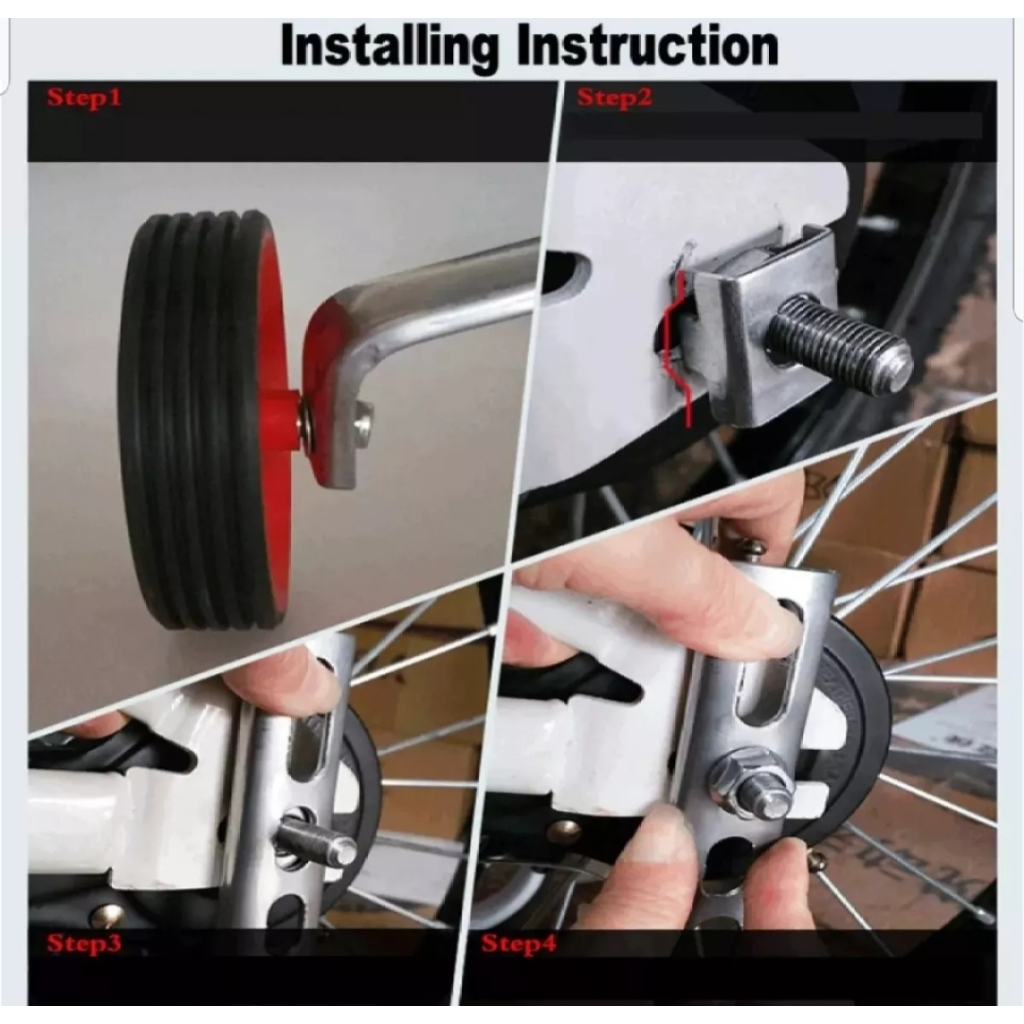 Installing Instruction

Step1

Step2

Step3

Step4