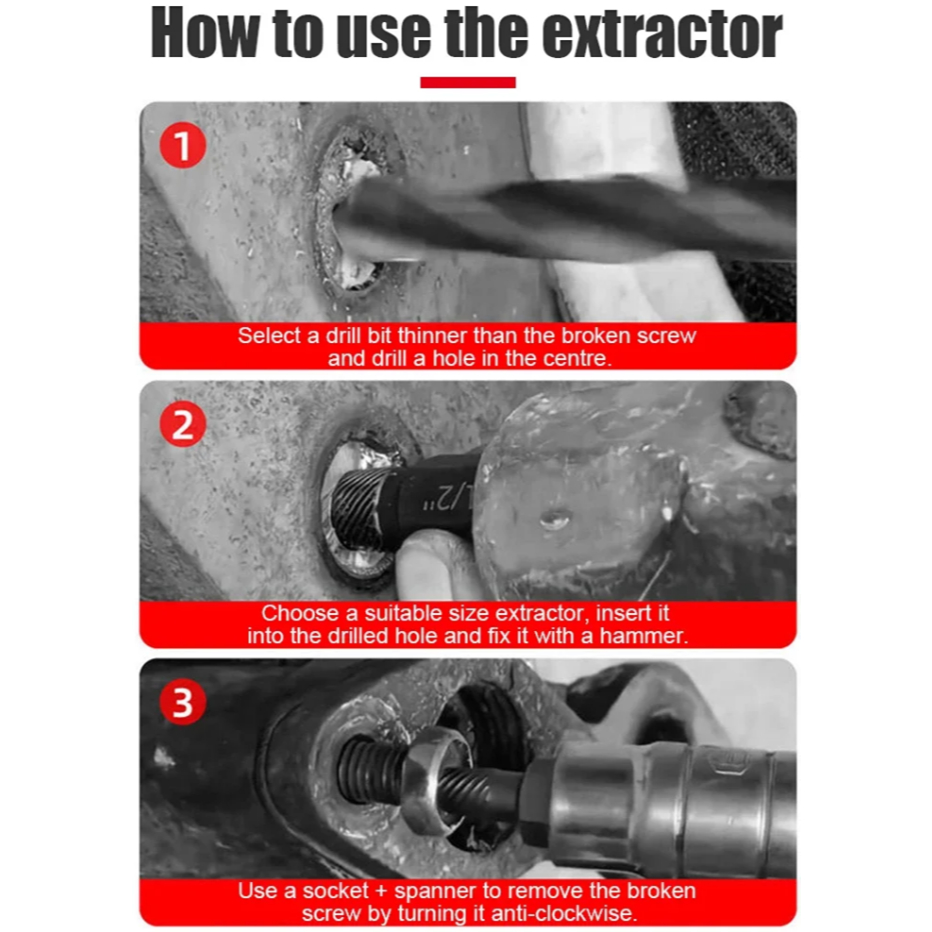 How to use the extractor

1

Select a drill bit thinner than the broken screw and drill a hole in the centre.

2

1/2"

Choose a suitable size extractor, insert it into the drilled hole and fix it with a hammer.

3

Use a socket + spanner to remove the broken screw by turning it anti-clockwise.