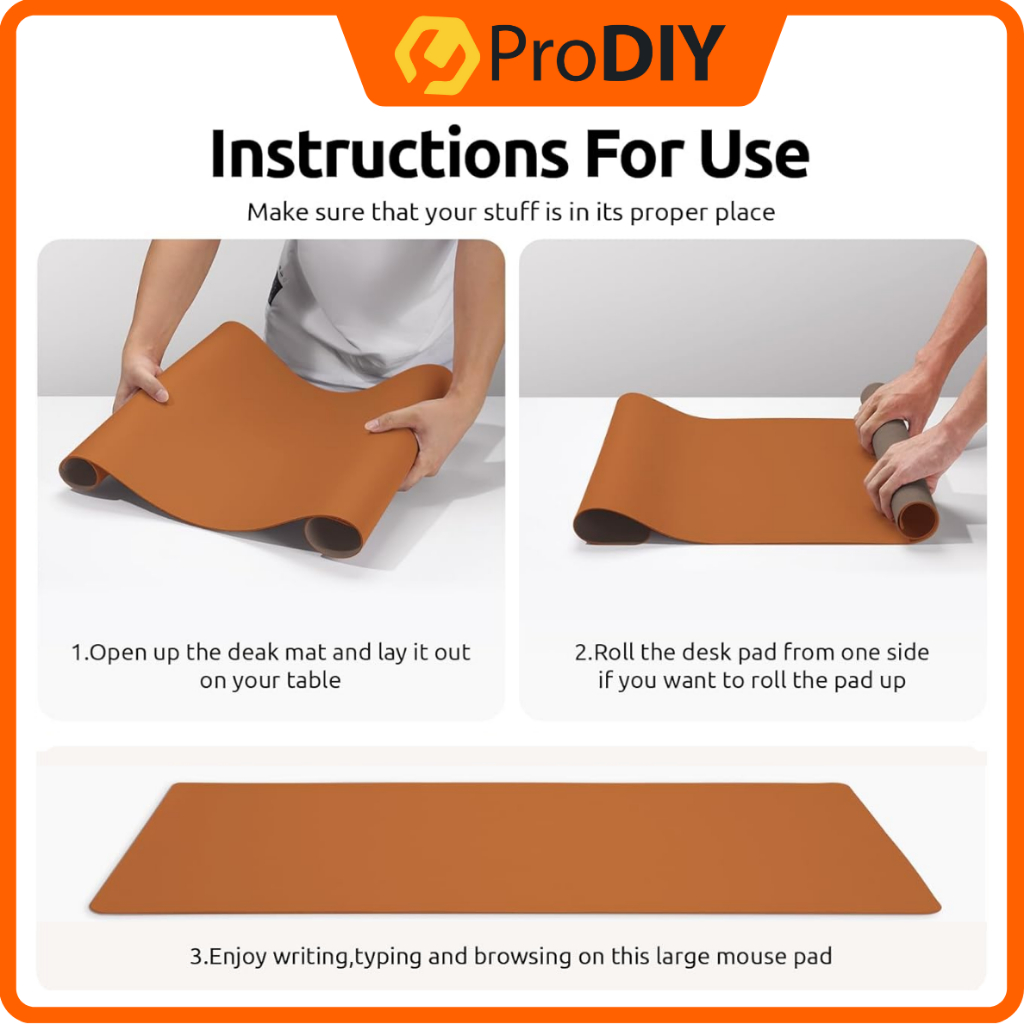 ProDIY

Instructions For Use

Make sure that your stuff is in its proper place

1.Open up the deak mat and lay it out on your table

2.Roll the desk pad from one side if you want to roll the pad up

3.Enjoy writing,typing and browsing on this large mouse pad