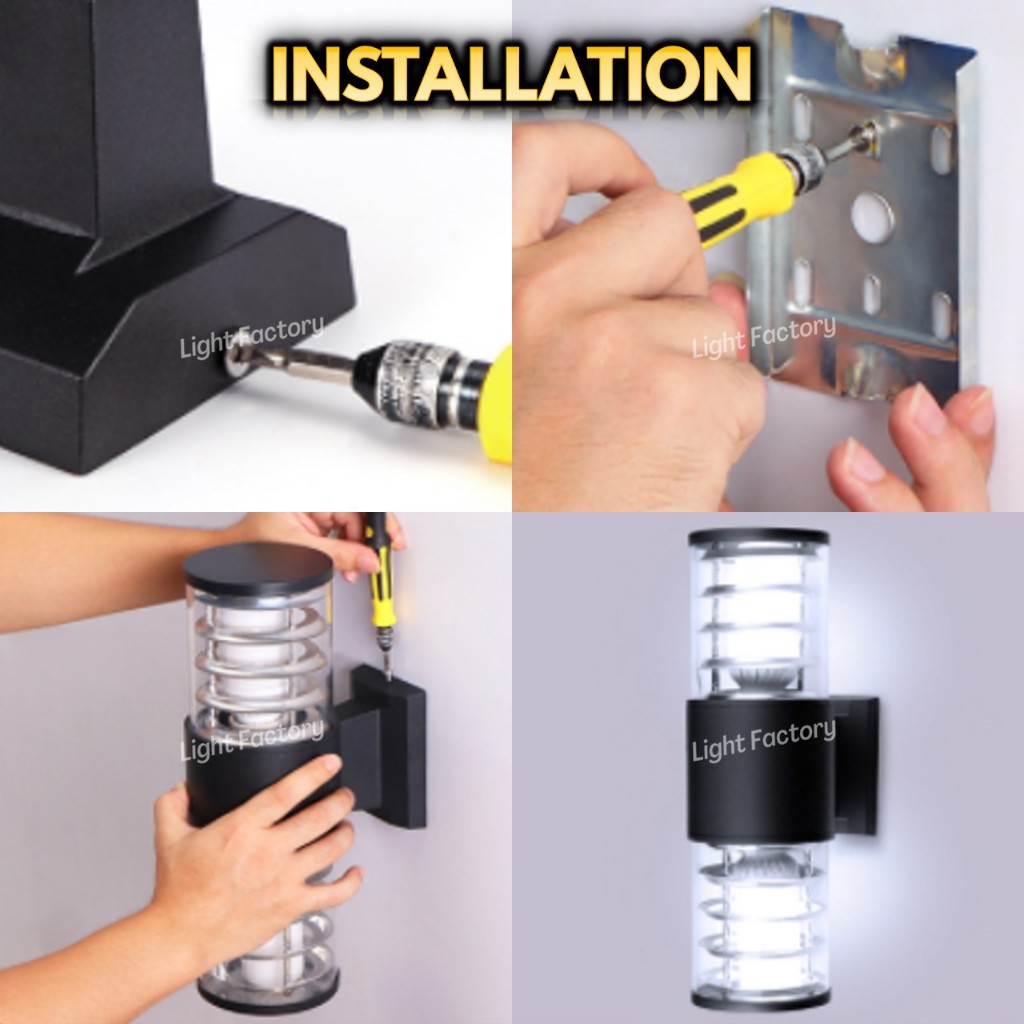 INSTALLATION

Light Factory

Light Factory

Light Factory

Light Factory