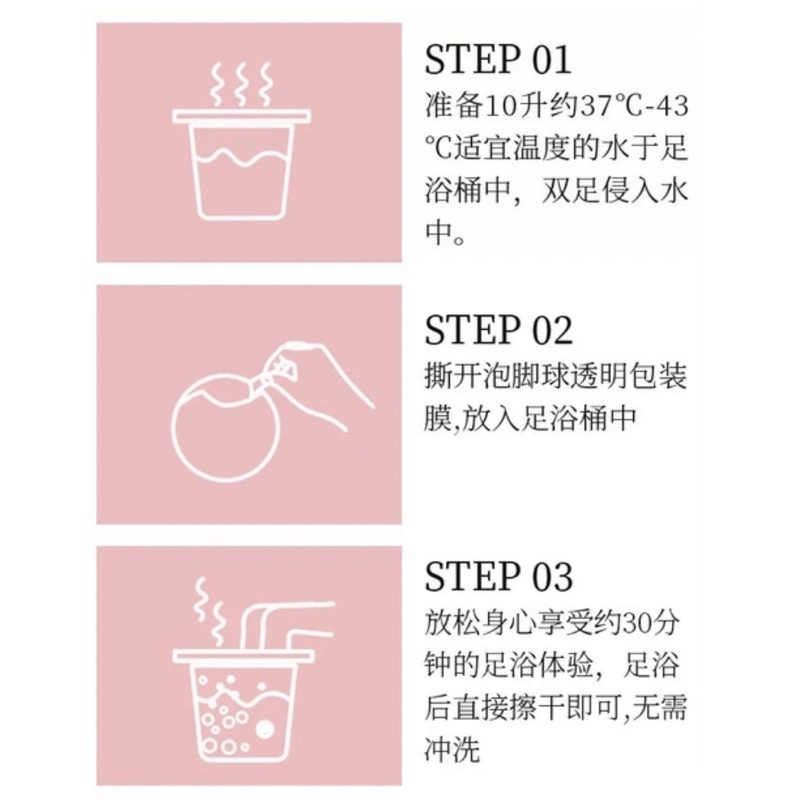 STEP 01
准备10升约37℃-43℃适宜温度的水于足浴桶中，双足侵入水中。

STEP 02
撕开泡脚球透明包装膜,放入足浴桶中

STEP 03
放松身心享受约30分钟的足浴体验，足浴后直接擦干即可,无需冲洗