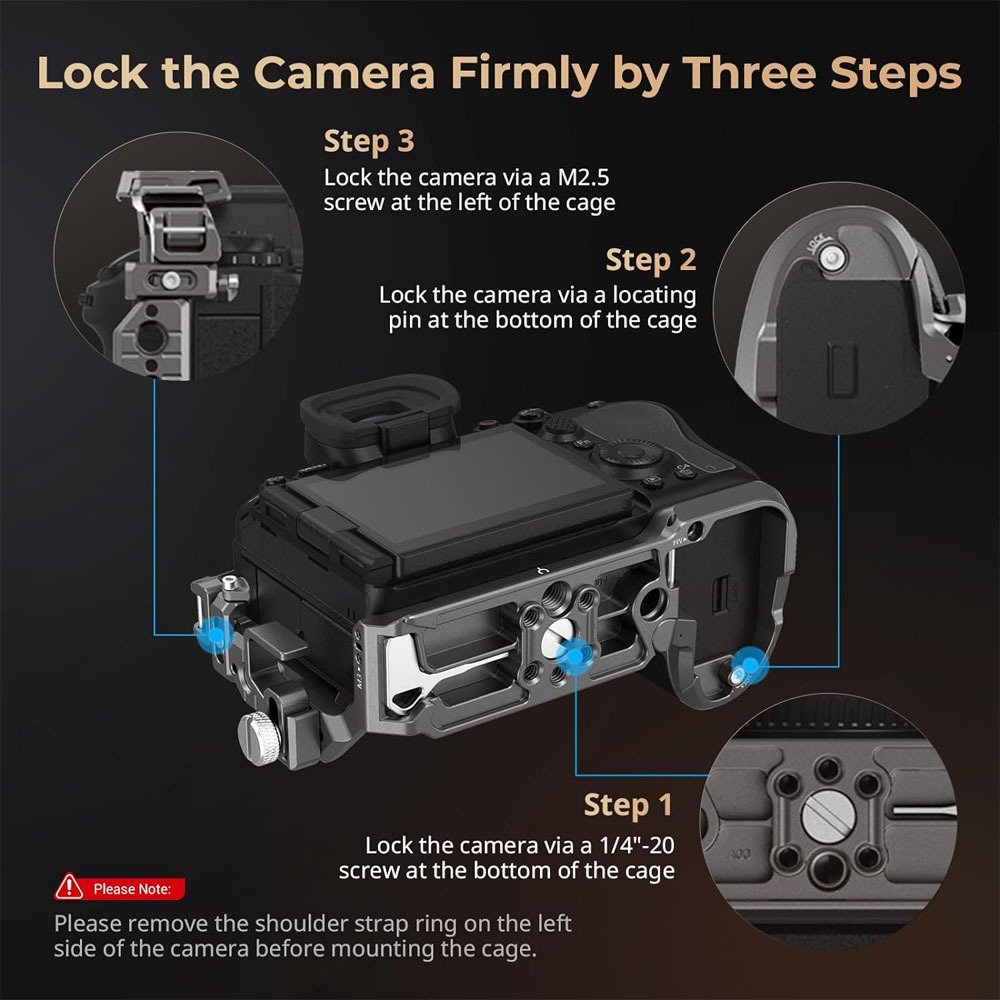 Lock the Camera Firmly by Three Steps

Step 3
Lock the camera via a M2.5 screw at the left of the cage

Step 2
Lock the camera via a locating pin at the bottom of the cage

LOCK

Step 1
Lock the camera via a 1/4"-20 screw at the bottom of the cage

Please Note:
Please remove the shoulder strap ring on the left side of the camera before mounting the cage.