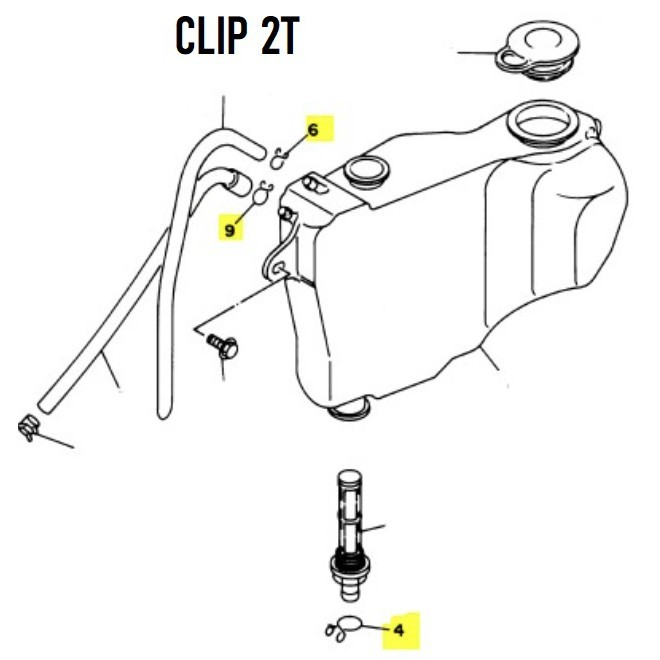 CLIP 2T

6

9

4