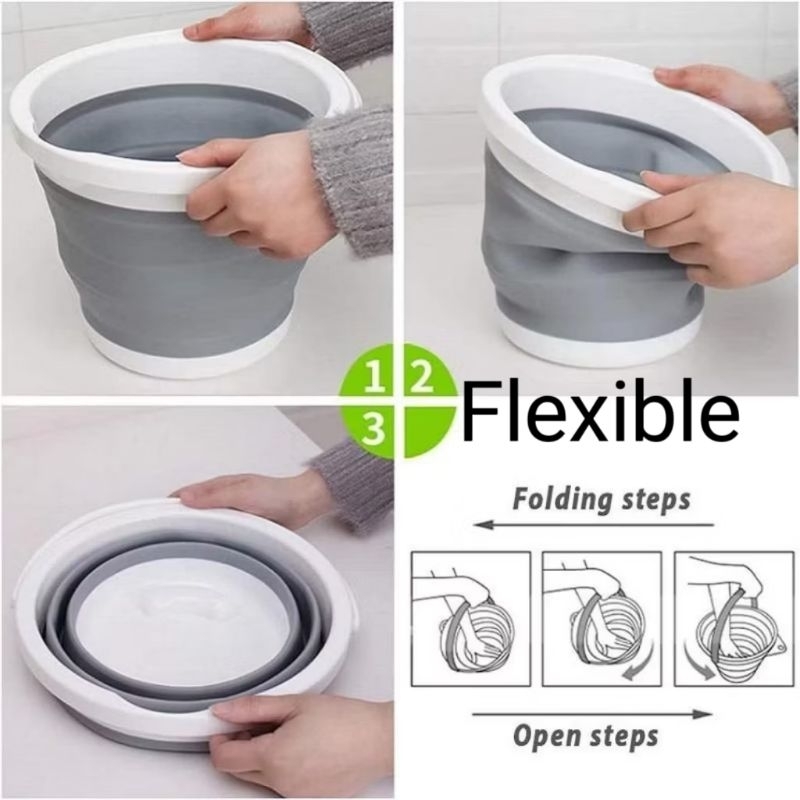 1 2
3

Flexible

Folding steps

Open steps