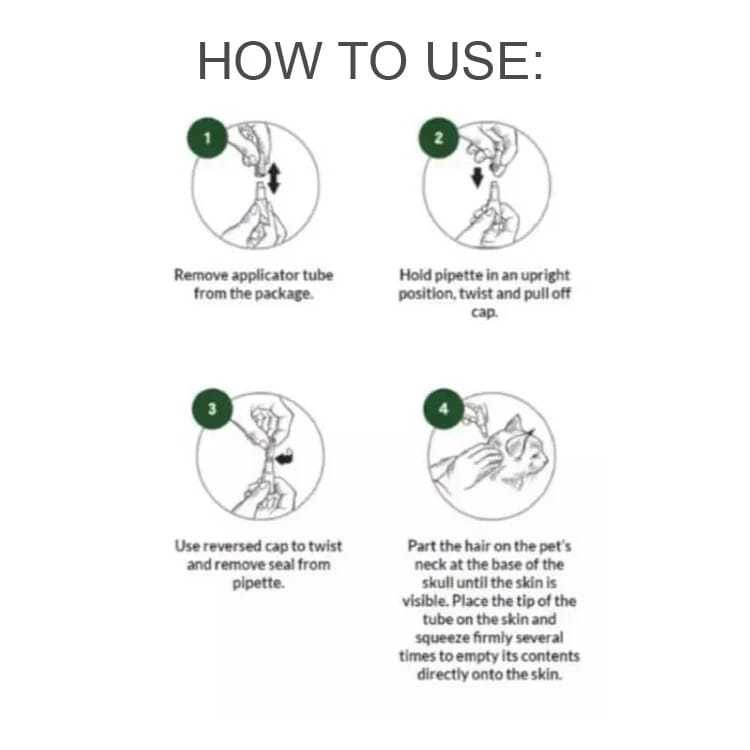 HOW TO USE:

1

Remove applicator tube from the package.

2

Hold pipette in an upright position, twist and pull off cap.

3

Use reversed cap to twist and remove seal from pipette.

4

Part the hair on the pet's neck at the base of the skull until the skin is visible. Place the tip of the tube on the skin and squeeze firmly several times to empty its contents directly onto the skin.