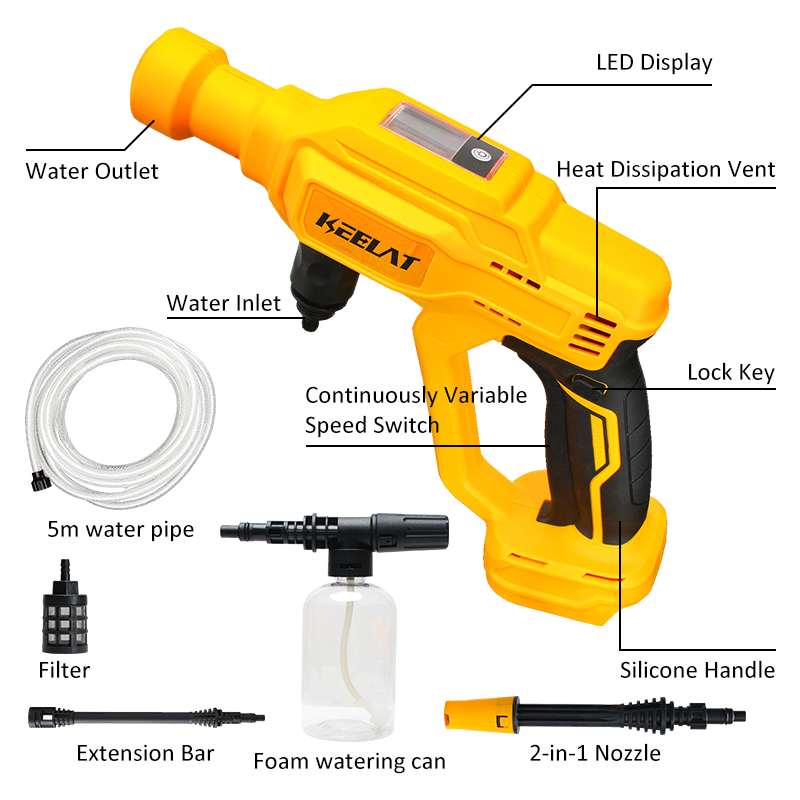 LED Display

Water Outlet

Heat Dissipation Vent

KEELAT

Water Inlet

Lock Key

Continuously Variable Speed Switch

5m water pipe

Filter

Silicone Handle

Extension Bar

Foam watering can

2-in-1 Nozzle