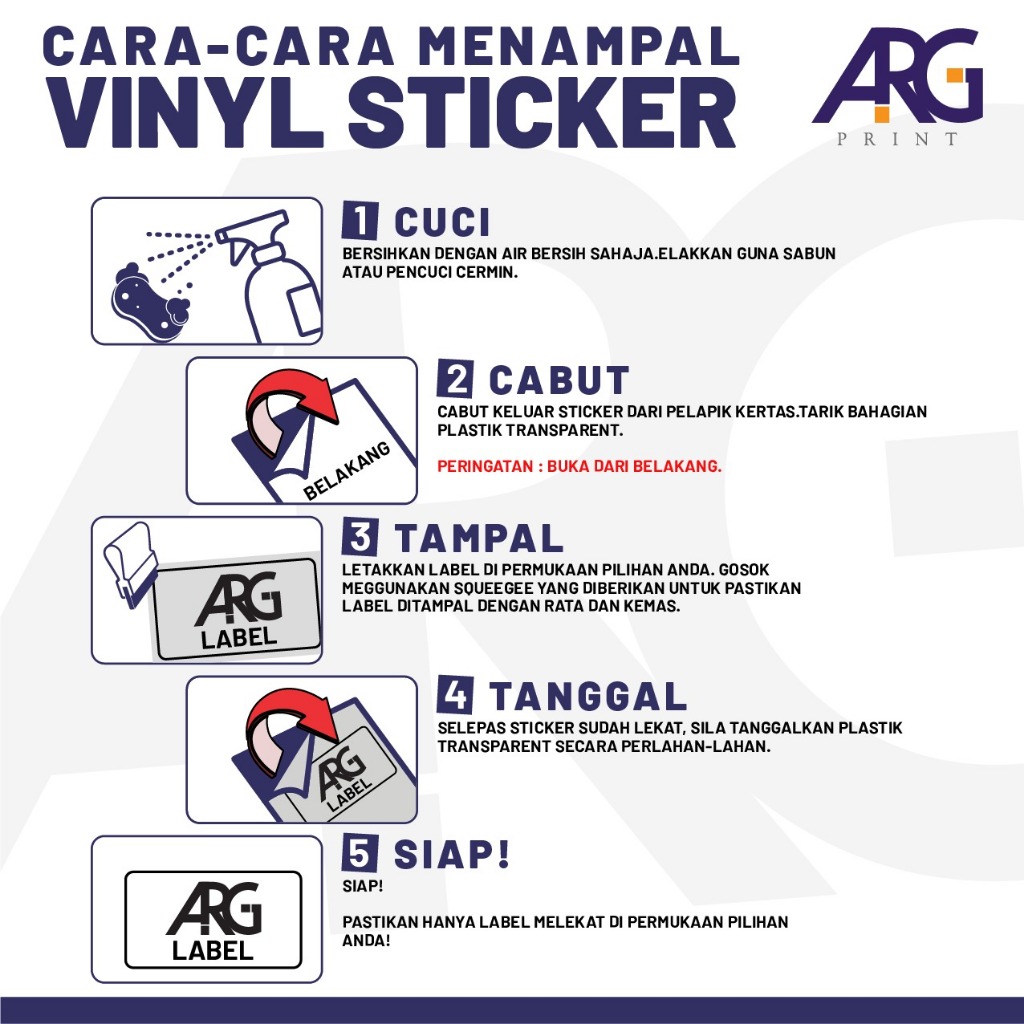 CARA-CARA MENAMPAL
VINYL STICKER

ARG
PRINT

1 CUCI
BERSIHKAN DENGAN AIR BERSIH SAHAJA.ELAKKAN GUNA SABUN ATAU PENCUCI CERMIN.

BELAKANG

2 CABUT
CABUT KELUAR STICKER DARI PELAPIK KERTAS.TARIK BAHAGIAN PLASTIK TRANSPARENT.

PERINGATAN : BUKA DARI BELAKANG.

ARG
LABEL

3 TAMPAL
LETAKKAN LABEL DI PERMUKAAN PILIHAN ANDA. GOSOK MEGGUNAKAN SQUEEGEE YANG DIBERIKAN UNTUK PASTIKAN LABEL DITAMPAL DENGAN RATA DAN KEMAS.

ARG
LABEL

4 TANGGAL
SELEPAS STICKER SUDAH LEKAT, SILA TANGGALKAN PLASTIK TRANSPARENT SECARA PERLAHAN-LAHAN.

ARG
LABEL

5 SIAP!
SIAP!

PASTIKAN HANYA LABEL MELEKAT DI PERMUKAAN PILIHAN ANDA!