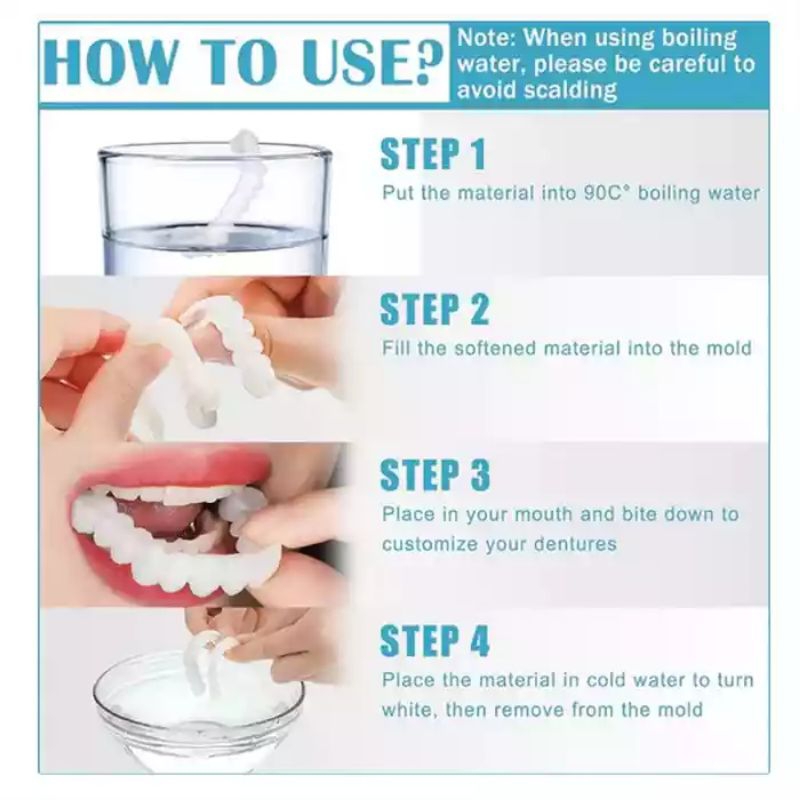 HOW TO USE?

Note: When using boiling water, please be careful to avoid scalding

STEP 1

Put the material into 90C° boiling water

STEP 2

Fill the softened material into the mold

STEP 3

Place in your mouth and bite down to customize your dentures

STEP 4

Place the material in cold water to turn white, then remove from the mold